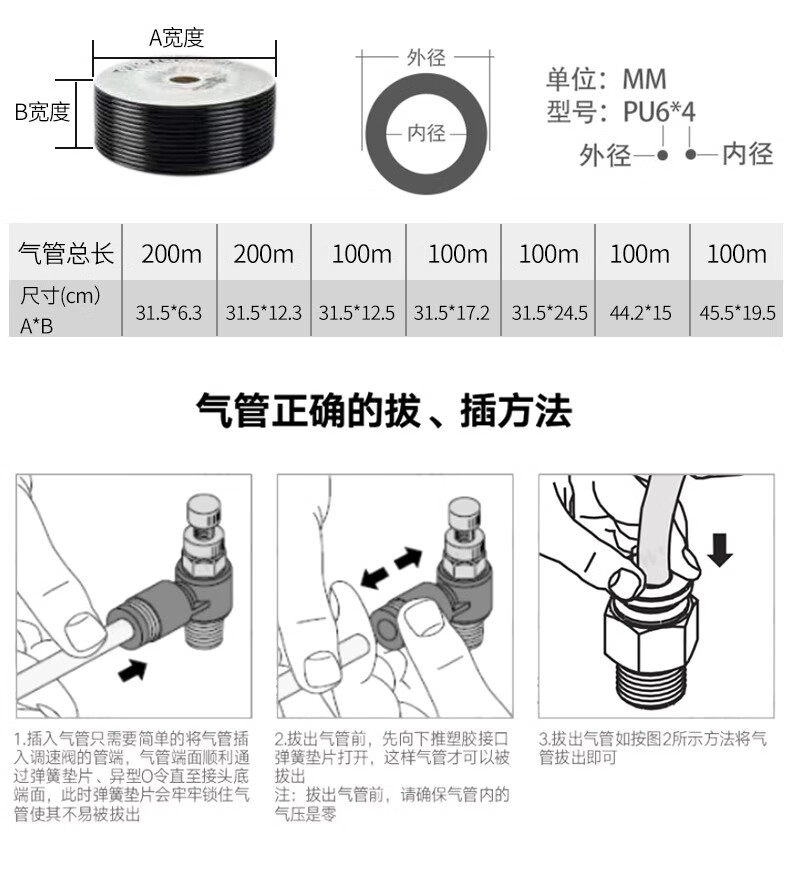 A宽度

B宽度

外径

内径

单位：MM
型号：PU6*4
外径 内径

| 气管总长 | 200m | 200m | 100m | 100m | 100m | 100m | 100m |
|---|---|---|---|---|---|---|---|
| 尺寸(cm) A*B | 31.5*6.3 | 31.5*12.3 | 31.5*12.5 | 31.5*17.2 | 31.5*24.5 | 44.2*15 | 45.5*19.5 |

气管正确的拔、插方法

1.插入气管只需要简单的将气管插入调速阀的管端，气管端面顺利通过弹簧垫片、异型O令直至接头底端面，此时弹簧垫片会牢牢锁住气管使其不易被拔出

2.拔出气管前，先向下推塑胶接口弹簧垫片打开，这样气管才可以被拔出
注：拔出气管前，请确保气管内的气压是零

3.拔出气管如按图2所示方法将气管拔出即可