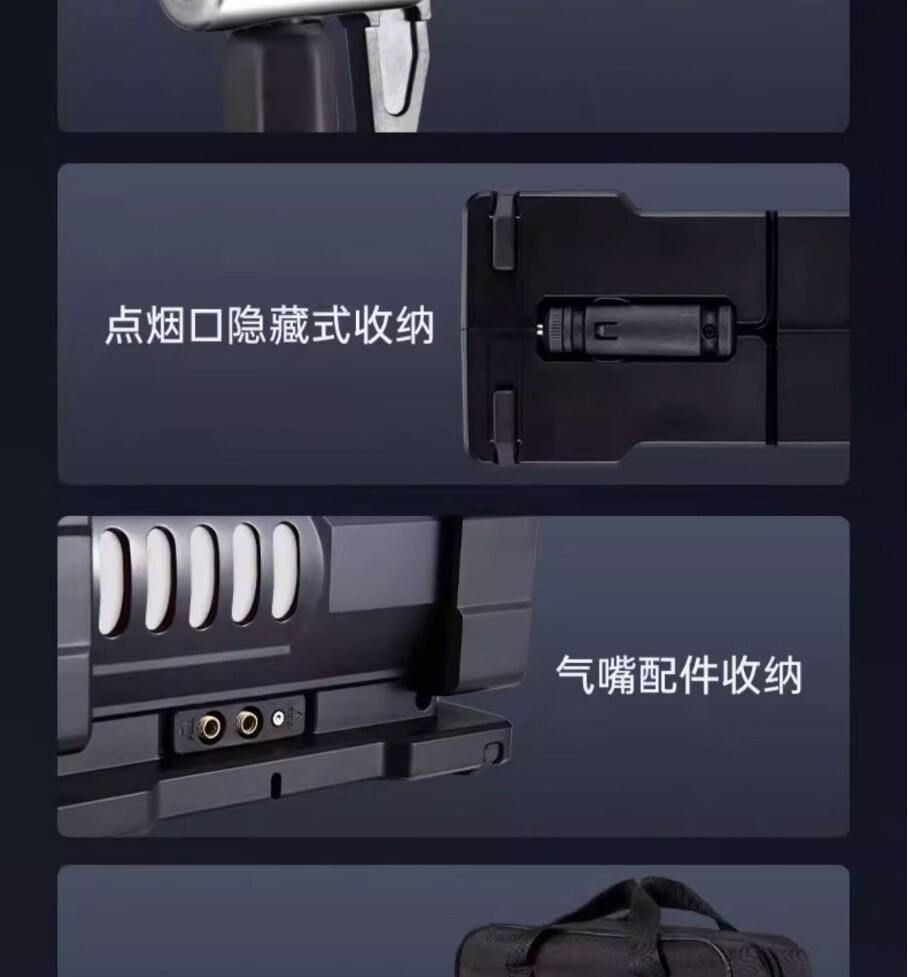 点烟口隐藏式收纳

气嘴配件收纳