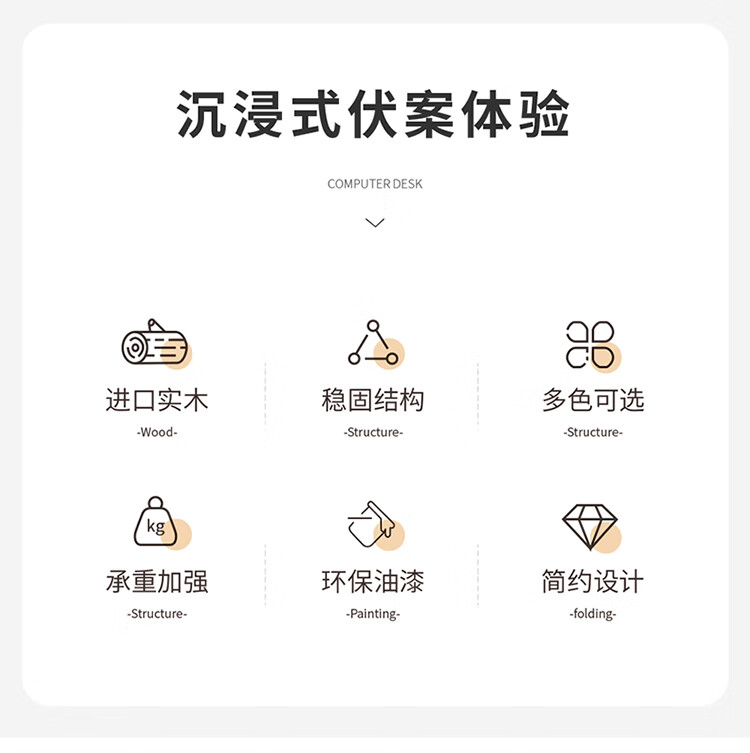 沉浸式伏案体验

COMPUTER DESK

进口实木
-Wood-

稳固结构
-Structure-

多色可选
-Structure-

kg
承重加强
-Structure-

环保油漆
-Painting-

简约设计
-folding-