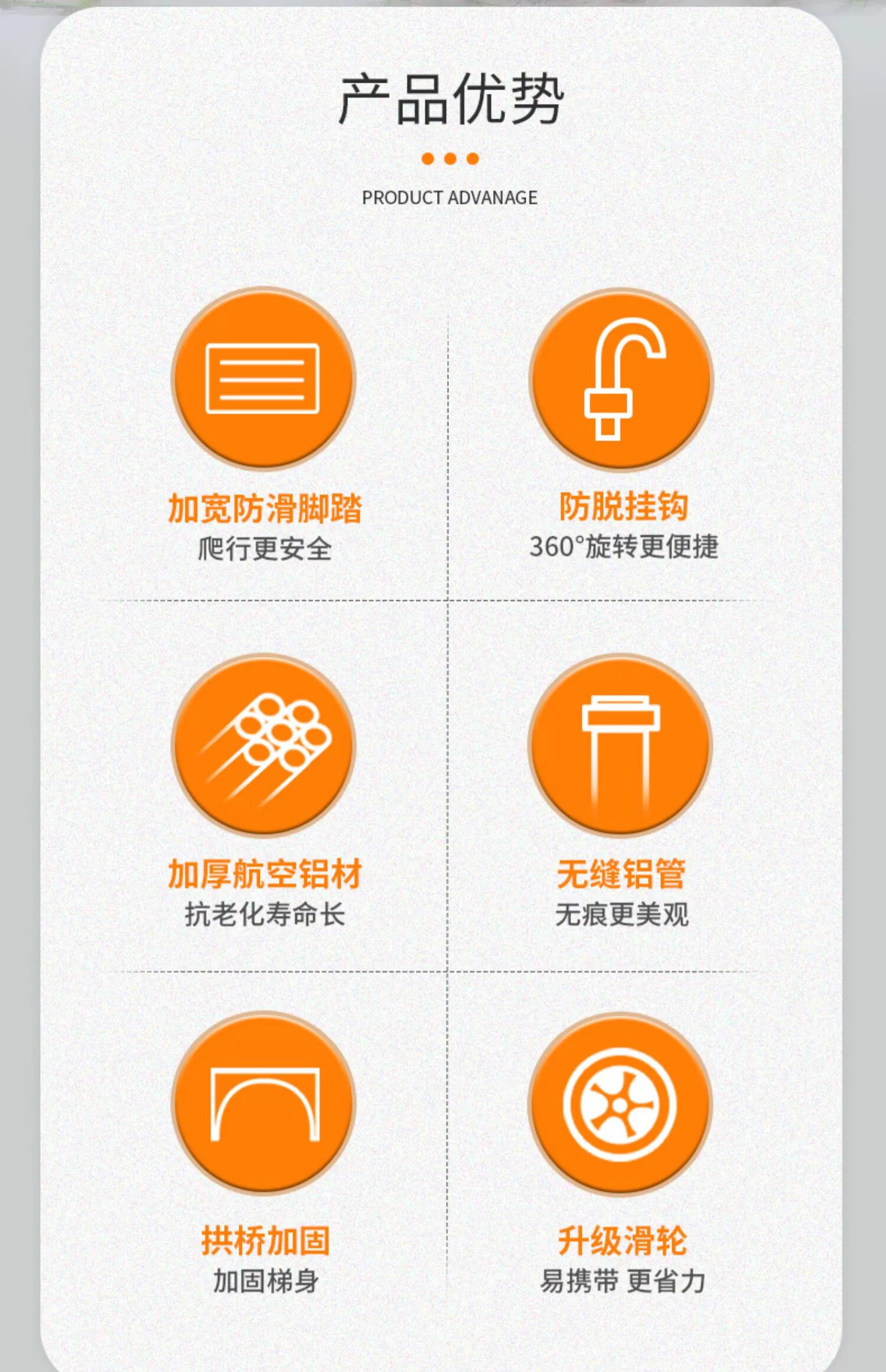 产品优势

PRODUCT ADVANAGE

加宽防滑脚踏
爬行更安全

防脱挂钩
360°旋转更便捷

加厚航空铝材
抗老化寿命长

无缝铝管
无痕更美观

拱桥加固
加固梯身

升级滑轮
易携带 更省力