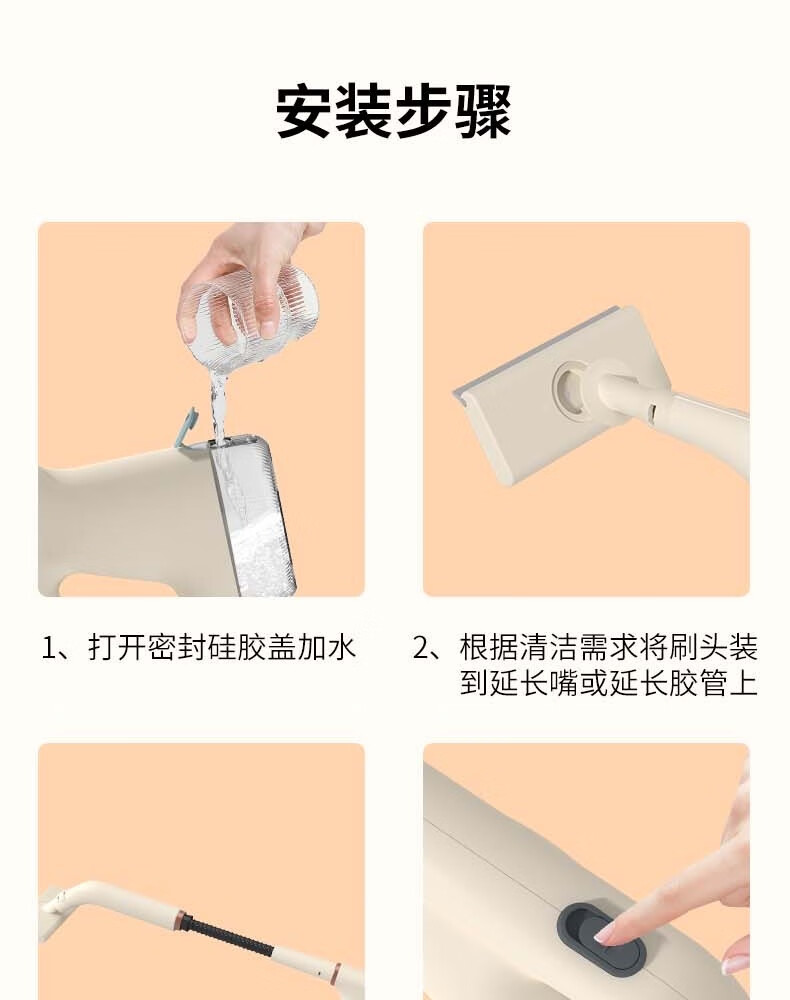 安装步骤

1、打开密封硅胶盖加水

2、根据清洁需求将刷头装到延长嘴或延长胶管上