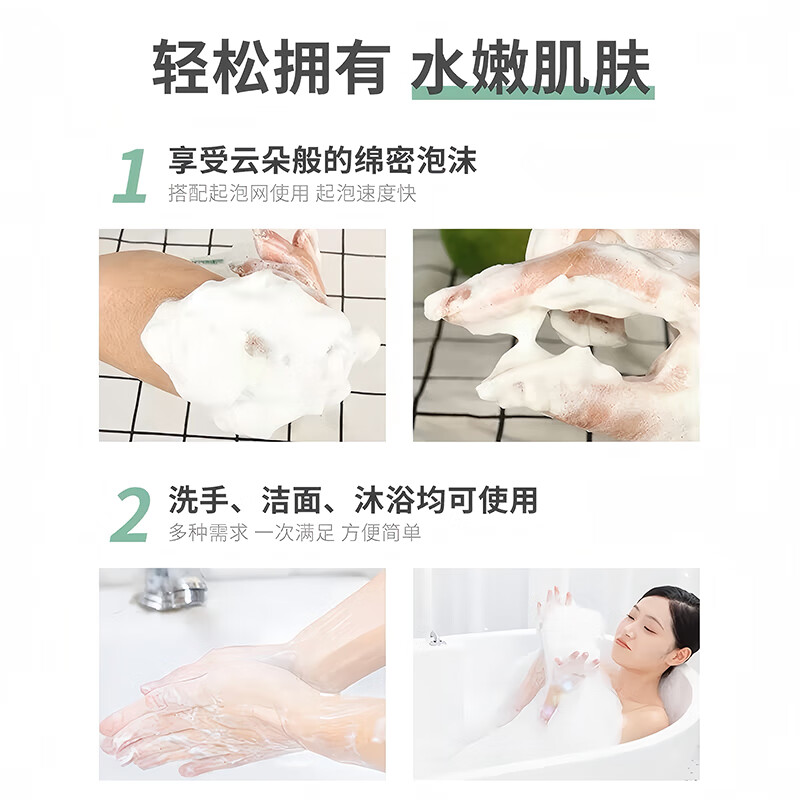 轻松拥有 水嫩肌肤

1 享受云朵般的绵密泡沫
搭配起泡网使用 起泡速度快

2 洗手、洁面、沐浴均可使用
多种需求 一次满足 方便简单