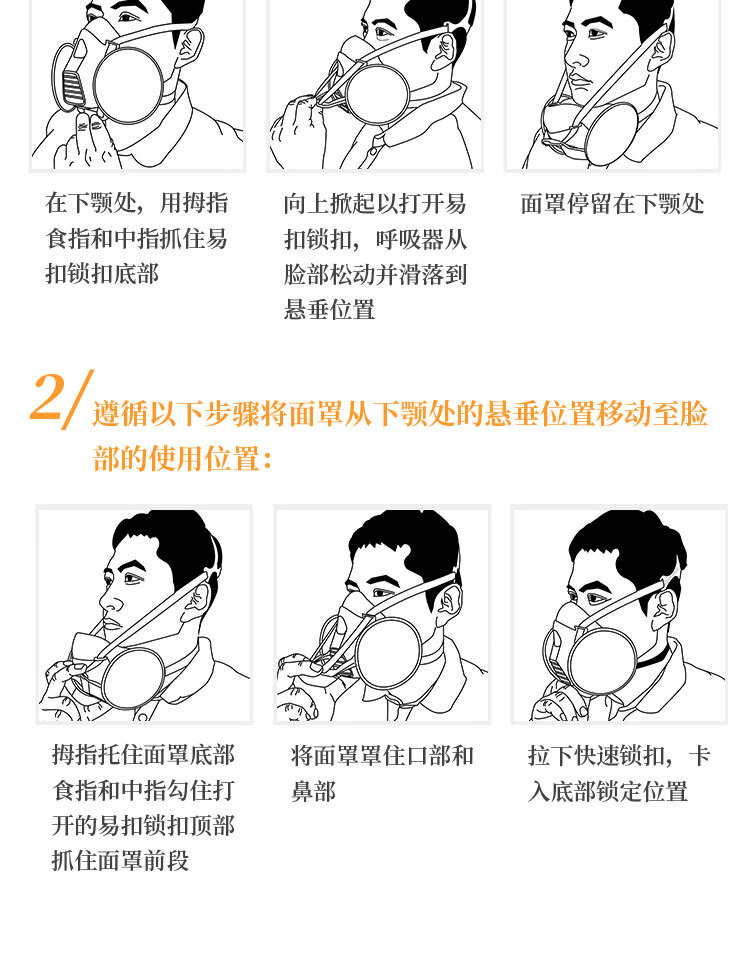 在下颚处，用拇指食指和中指抓住易扣锁扣底部

向上掀起以打开易扣锁扣，呼吸器从脸部松动并滑落到悬垂位置

面罩停留在下颚处

2/ 遵循以下步骤将面罩从下颚处的悬垂位置移动至脸部的使用位置：

拇指托住面罩底部食指和中指勾住打开的易扣锁扣顶部抓住面罩前段

将面罩罩住口部和鼻部

拉下快速锁扣，卡入底部锁定位置