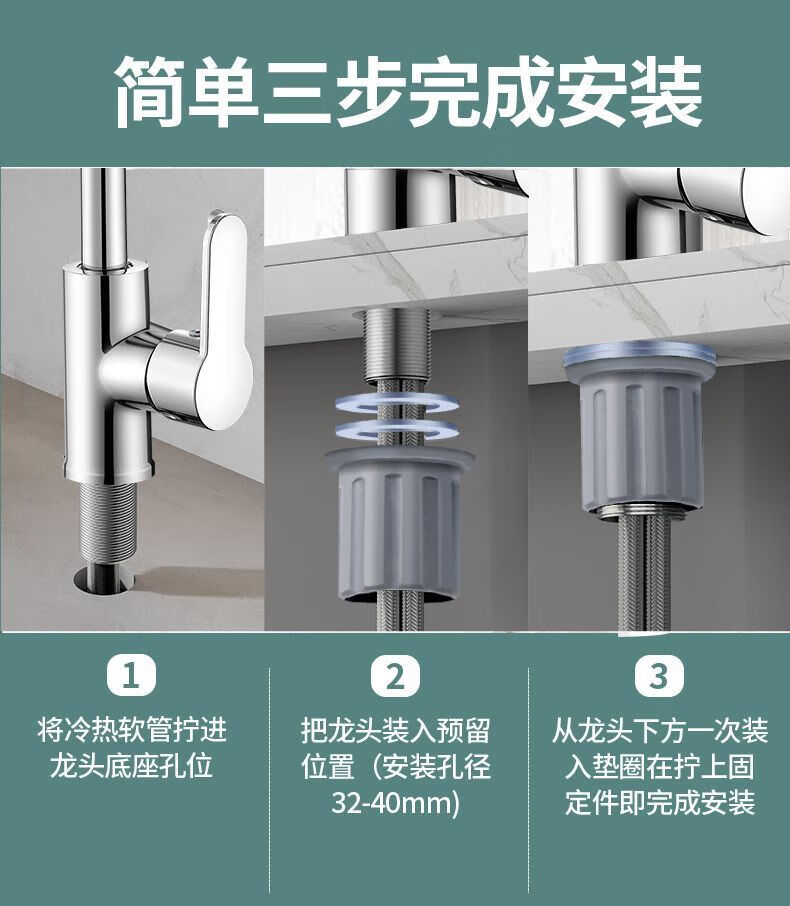 简单三步完成安装

1
将冷热软管拧进龙头底座孔位

2
把龙头装入预留位置（安装孔径32-40mm)

3
从龙头下方一次装入垫圈在拧上固定件即完成安装