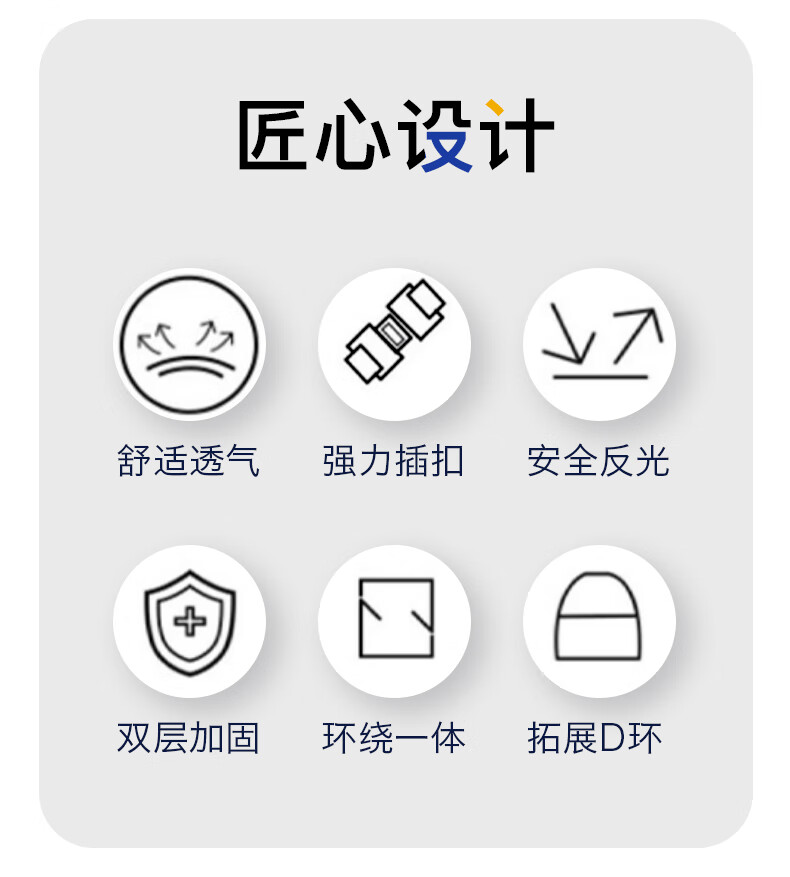 匠心设计

舒适透气

强力插扣

安全反光

双层加固

环绕一体

拓展D环