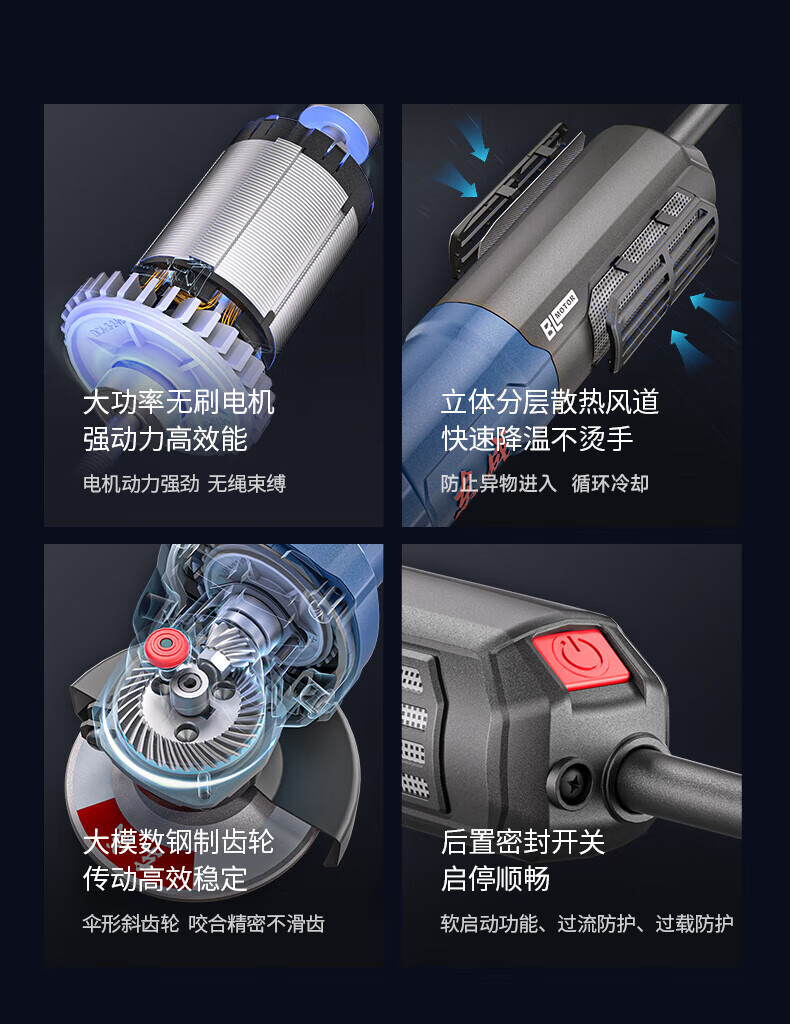 大功率无刷电机
强动力高效能

电机动力强劲 无绳束缚

BL MOTOR

立体分层散热风道
快速降温不烫手

防止异物进入 循环冷却

大模数钢制齿轮
传动高效稳定

伞形斜齿轮 咬合精密不滑齿

后置密封开关
启停顺畅

软启动功能、过流防护、过载防护