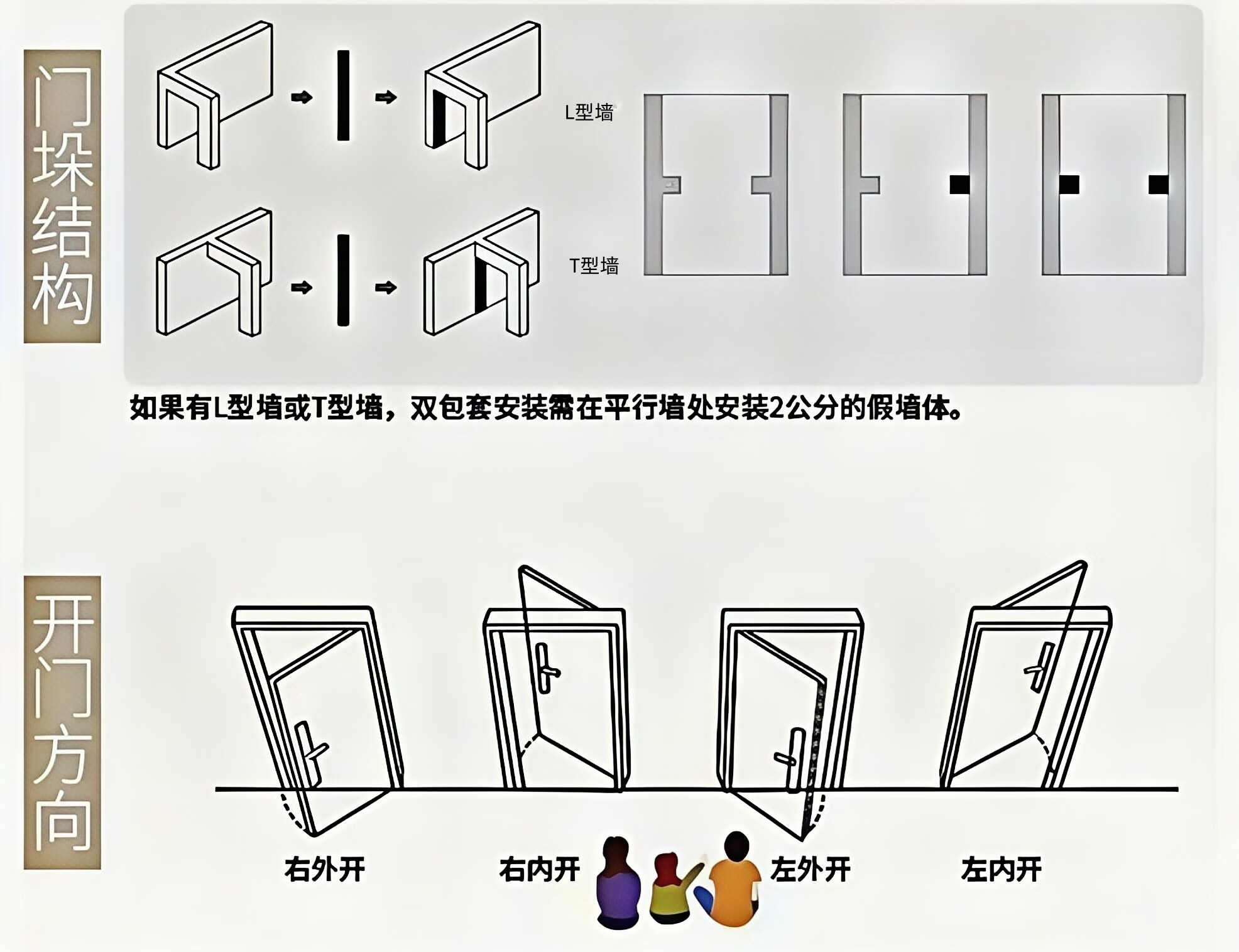 门垛结构

L型墙

T型墙

如果有L型墙或T型墙，双包套安装需在平行墙处安装2公分的假墙体。

开门方向

右外开

右内开

左外开

左内开