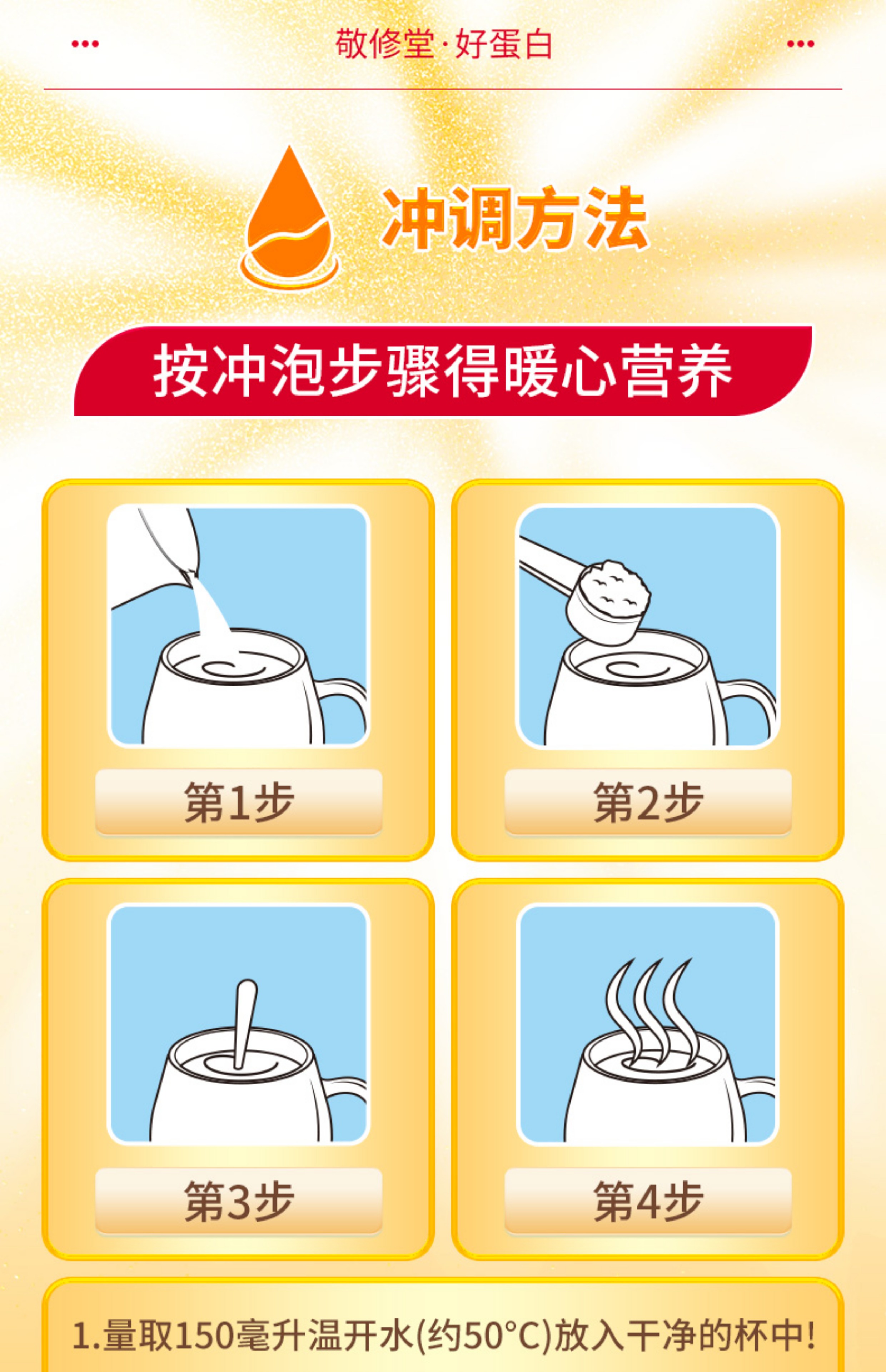 ··· 敬修堂·好蛋白 ···

冲调方法

按冲泡步骤得暖心营养

第1步

第2步

第3步

第4步

1.量取150毫升温开水(约50°C)放入干净的杯中!