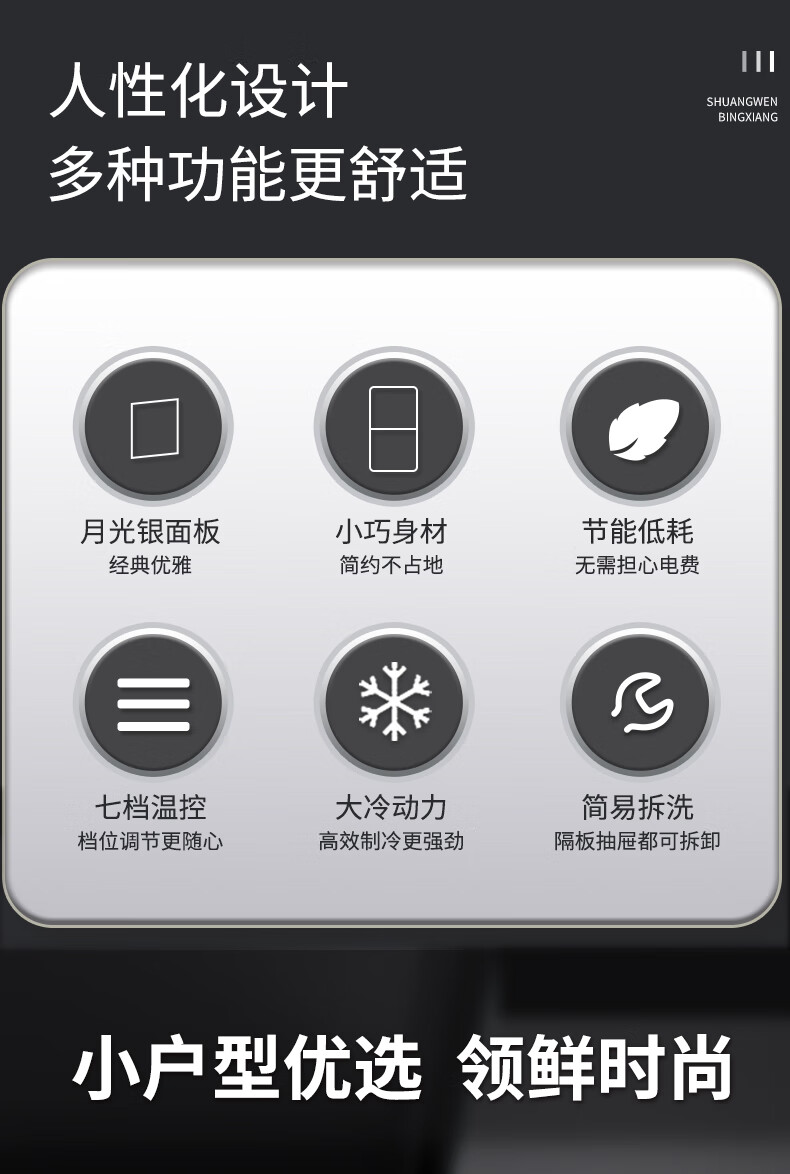 人性化设计
多种功能更舒适

SHUANGWEN
BINGXIANG

月光银面板
经典优雅

小巧身材
简约不占地

节能低耗
无需担心电费

七档温控
档位调节更随心

大冷动力
高效制冷更强劲

简易拆洗
隔板抽屉都可拆卸

小户型优选 领鲜时尚