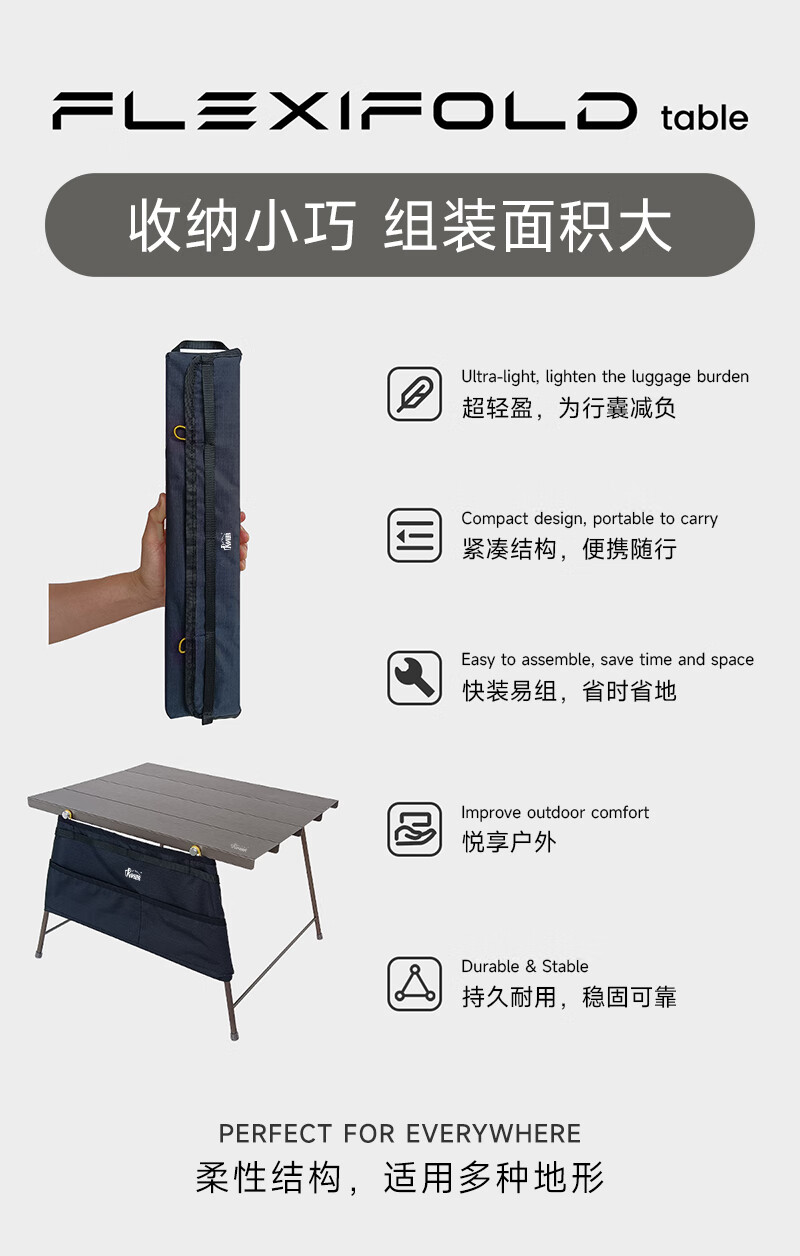 FLEXIFOLD table

收纳小巧 组装面积大

Ultra-light, lighten the luggage burden
超轻盈，为行囊减负

Compact design, portable to carry
紧凑结构，便携随行

Easy to assemble, save time and space
快装易组，省时省地

Improve outdoor comfort
悦享户外

Durable & Stable
持久耐用，稳固可靠

PERFECT FOR EVERYWHERE
柔性结构，适用多种地形