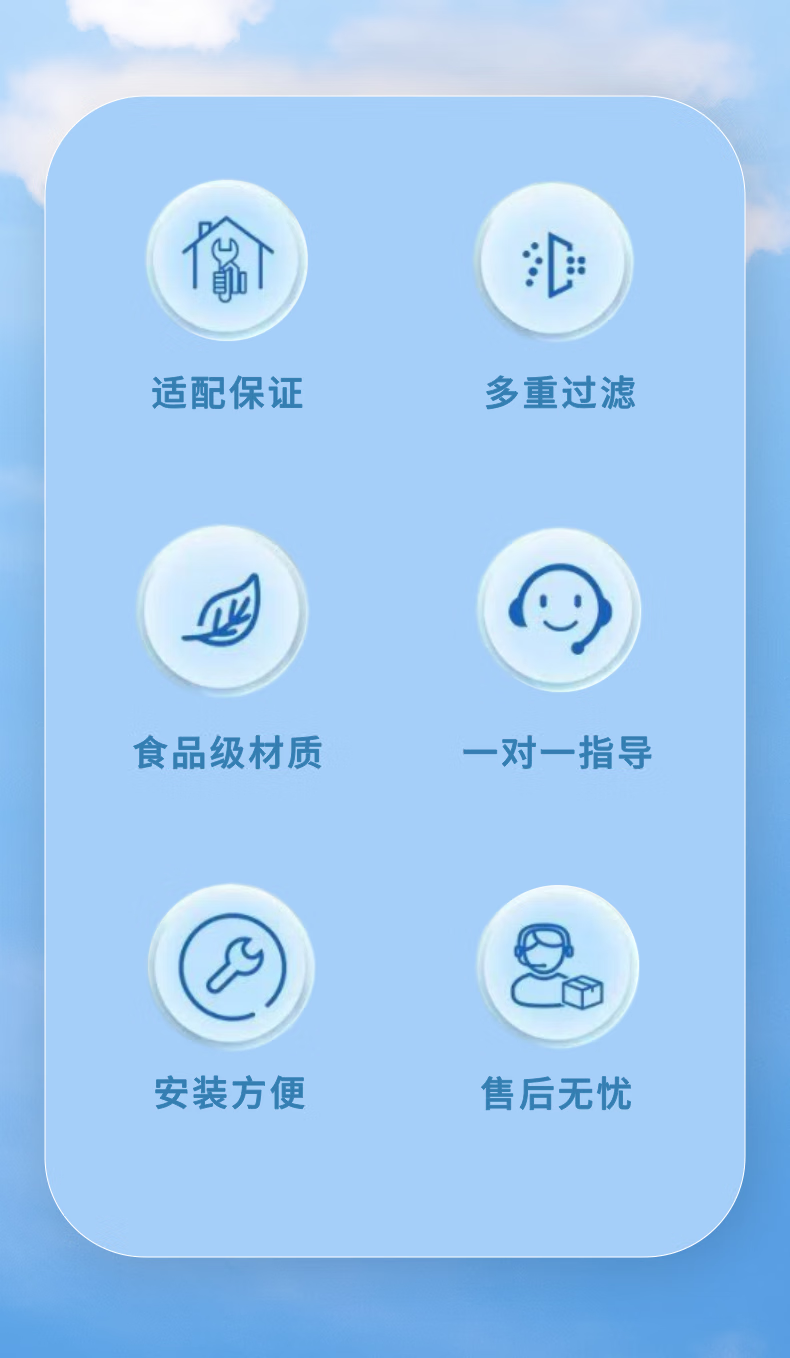 适配保证

多重过滤

食品级材质

一对一指导

安装方便

售后无忧