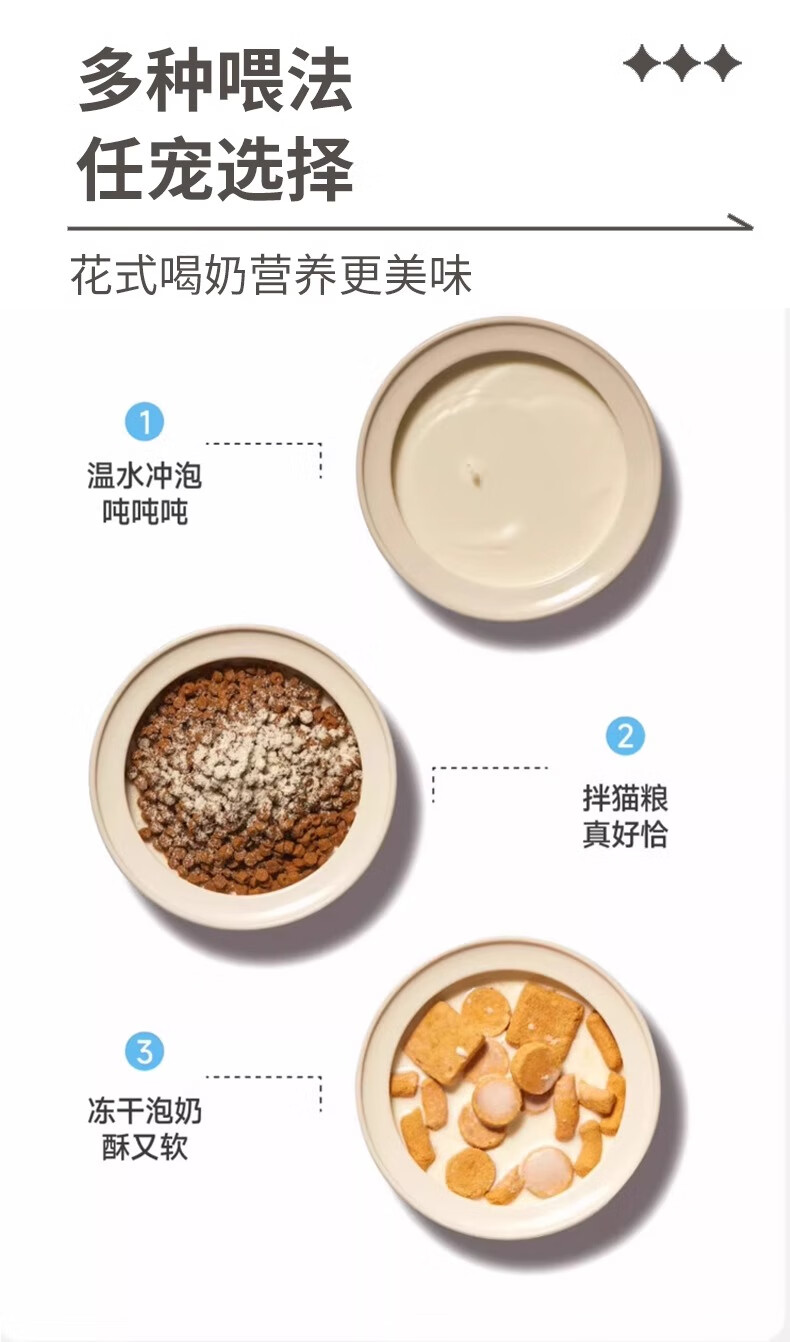 多种喂法
任宠选择

花式喝奶营养更美味

1
温水冲泡
吨吨吨

2
拌猫粮
真好恰

3
冻干泡奶
酥又软