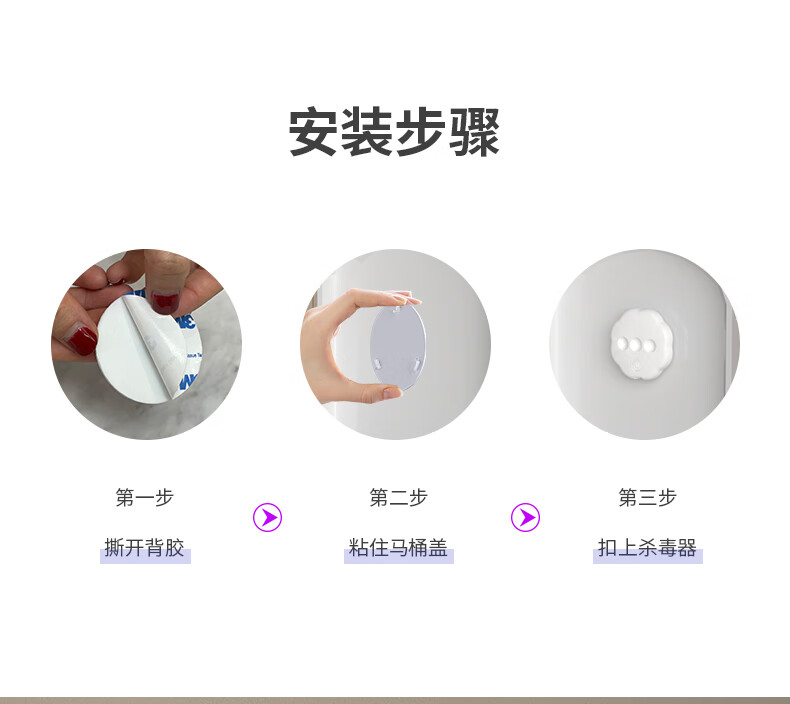 安装步骤

第一步

撕开背胶

第二步

粘住马桶盖

第三步

扣上杀毒器