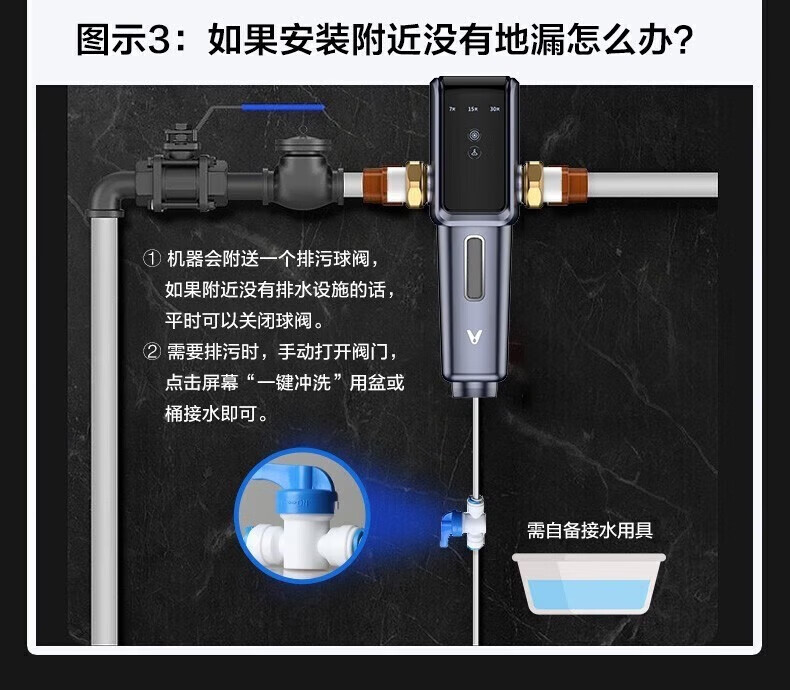 图示3：如果安装附近没有地漏怎么办？

7天 15天 30天

① 机器会附送一个排污球阀，如果附近没有排水设施的话，平时可以关闭球阀。

② 需要排污时，手动打开阀门，点击屏幕“一键冲洗”用盆或桶接水即可。

需自备接水用具