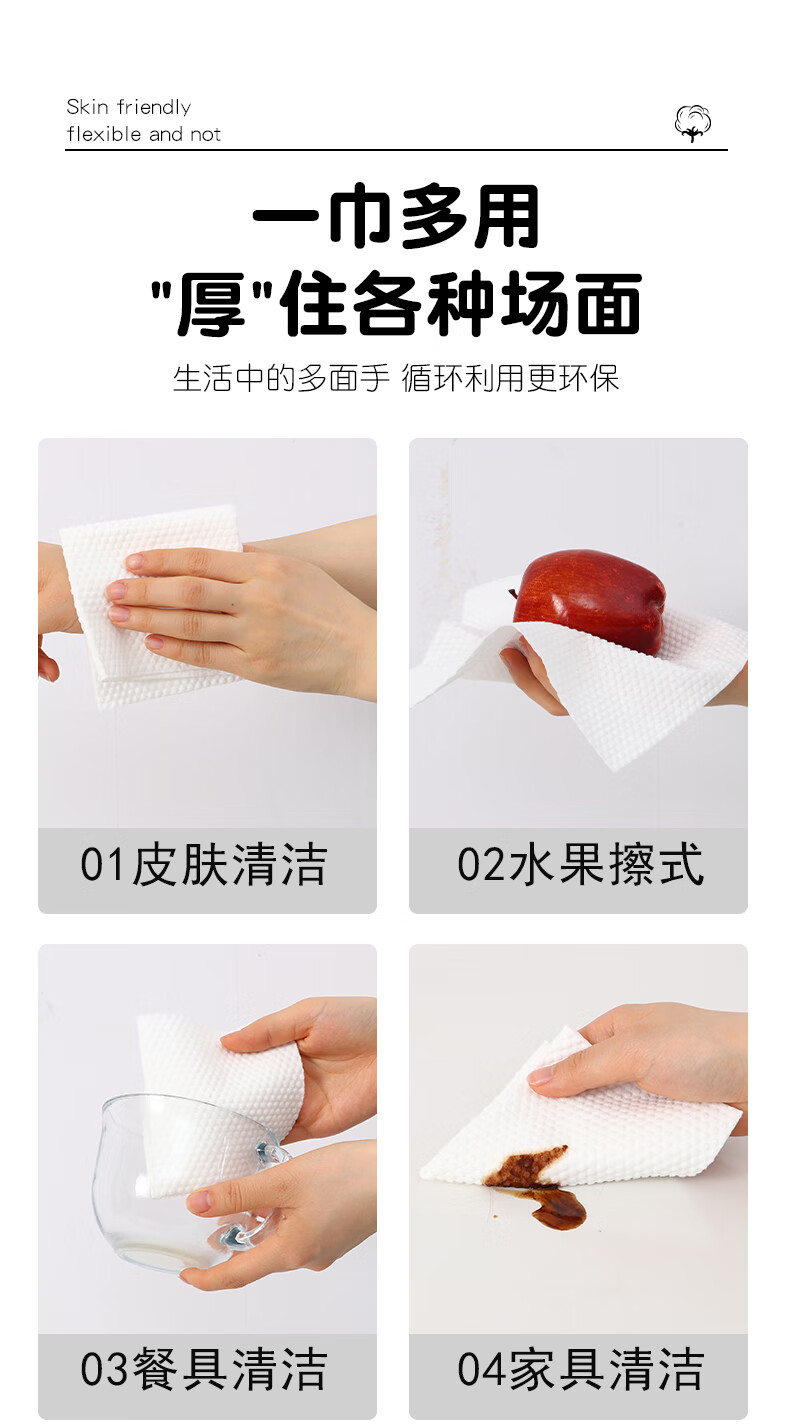 Skin friendly
flexible and not

一巾多用
"厚"住各种场面

生活中的多面手 循环利用更环保

01皮肤清洁

02水果擦式

03餐具清洁

04家具清洁