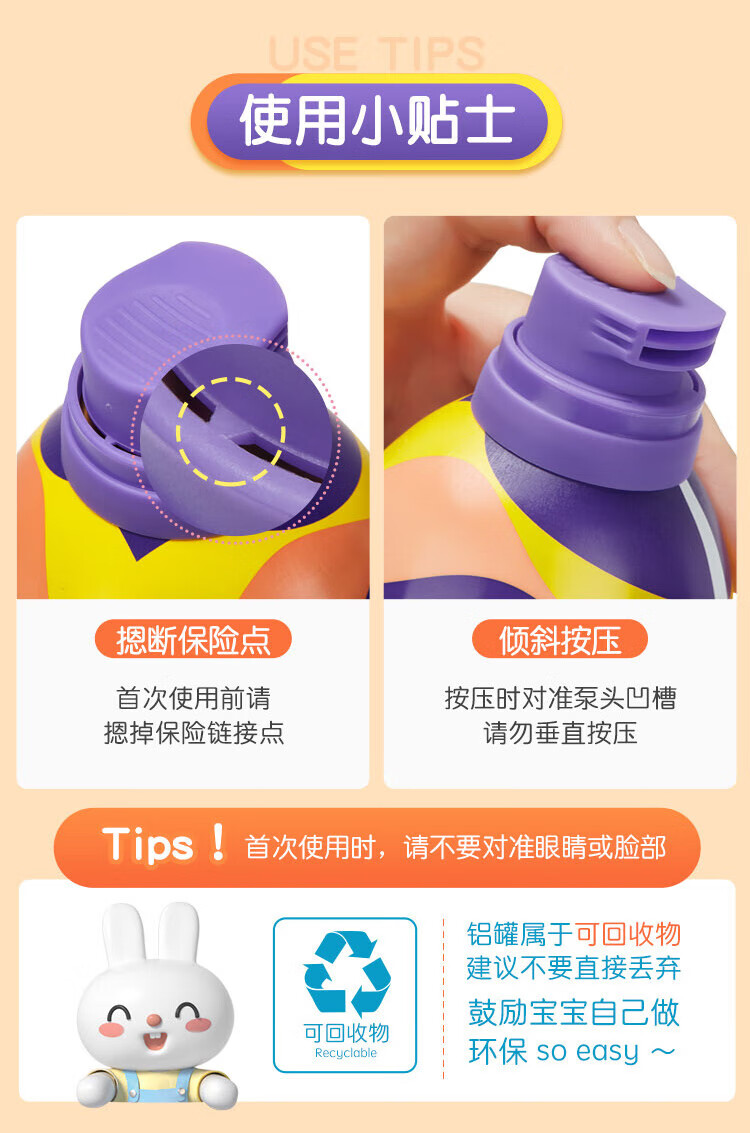 USE TIPS
使用小贴士

摁断保险点
首次使用前请
摁掉保险链接点

倾斜按压
按压时对准泵头凹槽
请勿垂直按压

Tips！首次使用时，请不要对准眼睛或脸部

可回收物
Recyclable

铝罐属于可回收物
建议不要直接丢弃
鼓励宝宝自己做
环保 so easy ～