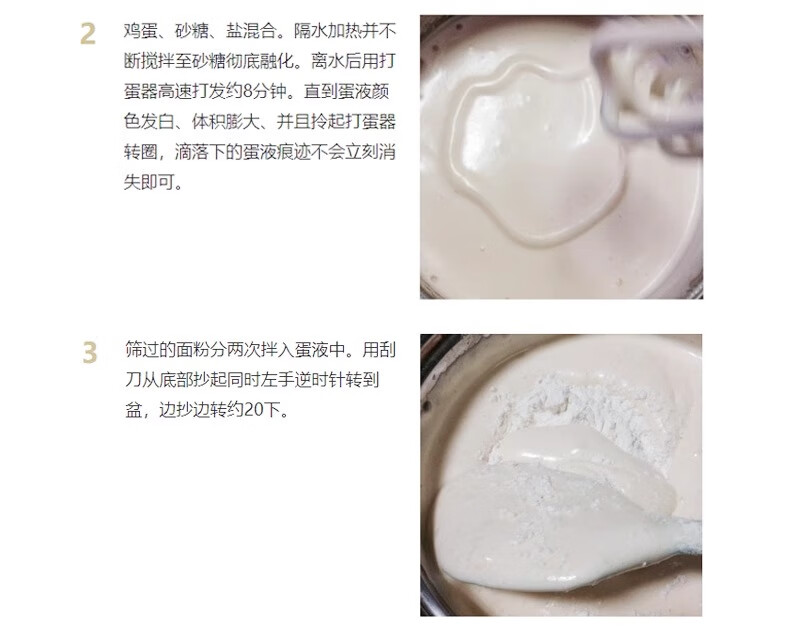 2

鸡蛋、砂糖、盐混合。隔水加热并不断搅拌至砂糖彻底融化。离水后用打蛋器高速打发约8分钟。直到蛋液颜色发白、体积膨大、并且拎起打蛋器转圈，滴落下的蛋液痕迹不会立刻消失即可。

3

筛过的面粉分两次拌入蛋液中。用刮刀从底部抄起同时左手逆时针转到盆，边抄边转约20下。