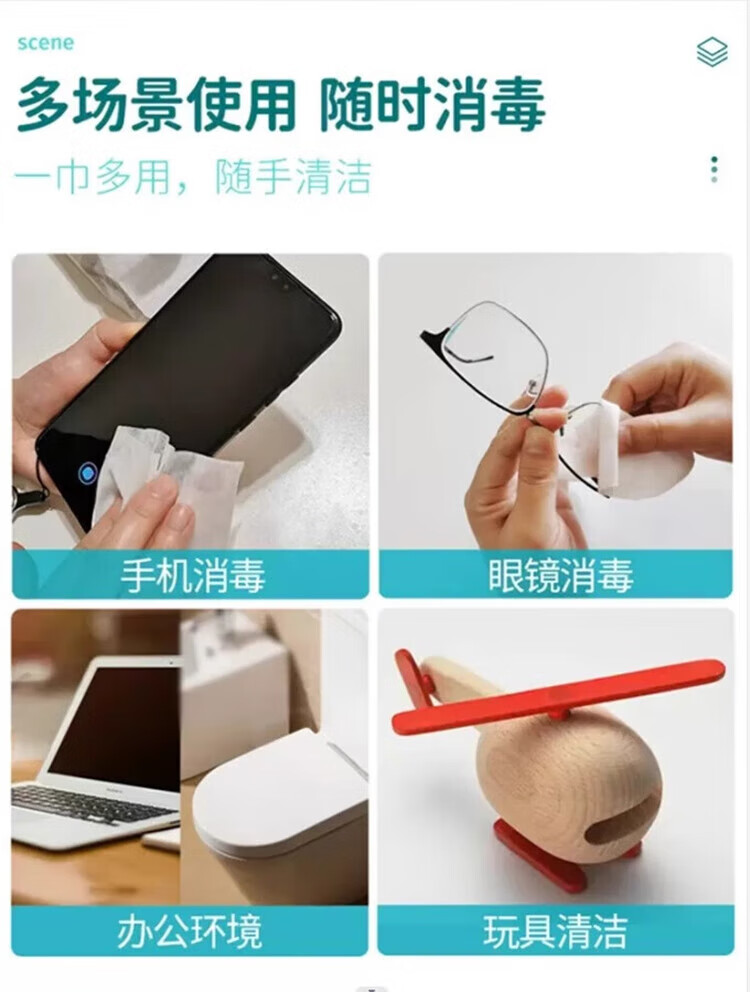 scene

多场景使用 随时消毒

一巾多用，随手清洁

手机消毒

眼镜消毒

办公环境

玩具清洁