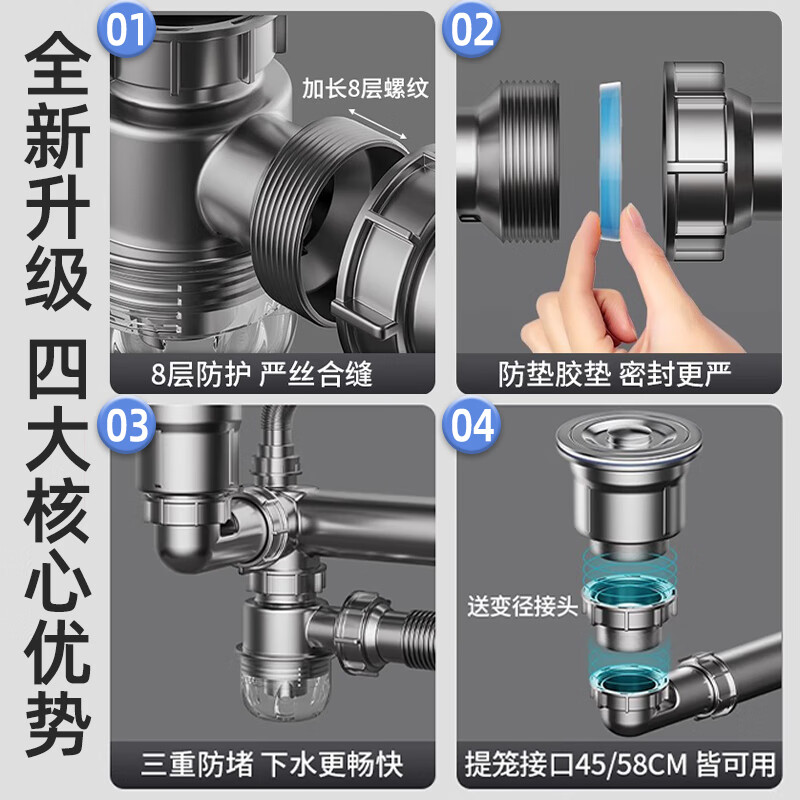 全新升级 四大核心优势

01
加长8层螺纹
8层防护 严丝合缝

02
防垫胶垫 密封更严

03
三重防堵 下水更畅快

04
送变径接头
提笼接口45/58CM 皆可用