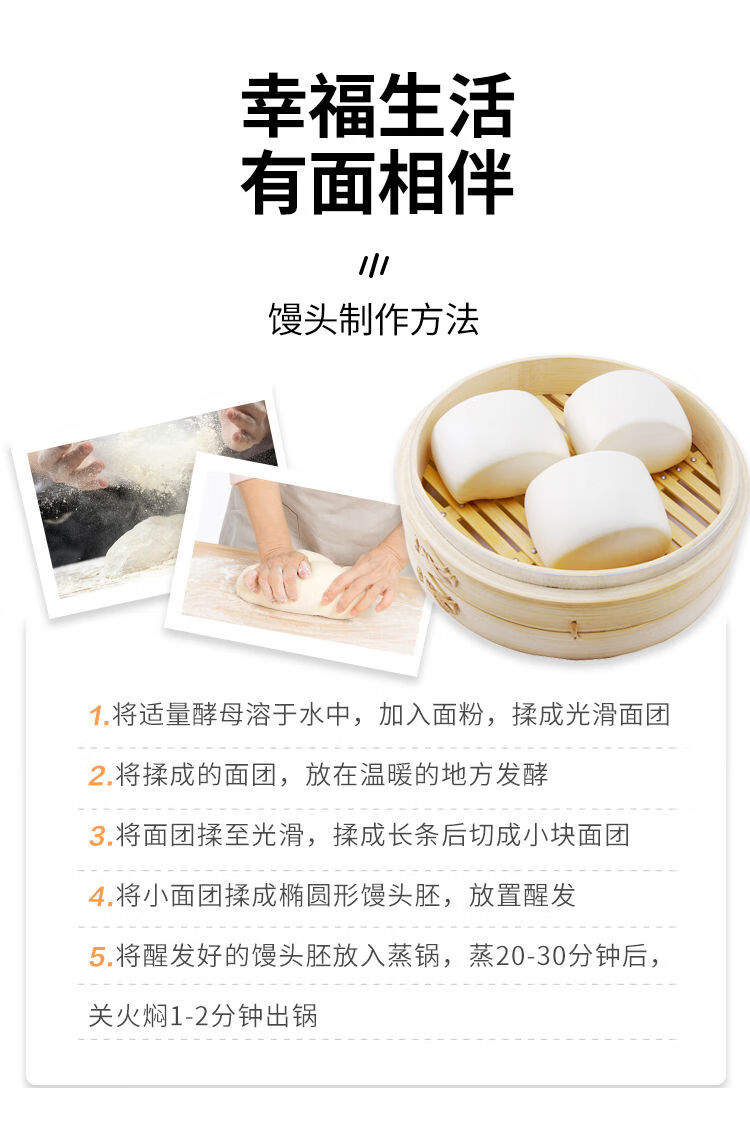 幸福生活
有面相伴

馒头制作方法

1.将适量酵母溶于水中，加入面粉，揉成光滑面团

2.将揉成的面团，放在温暖的地方发酵

3.将面团揉至光滑，揉成长条后切成小块面团

4.将小面团揉成椭圆形馒头胚，放置醒发

5.将醒发好的馒头胚放入蒸锅，蒸20-30分钟后，关火焖1-2分钟出锅