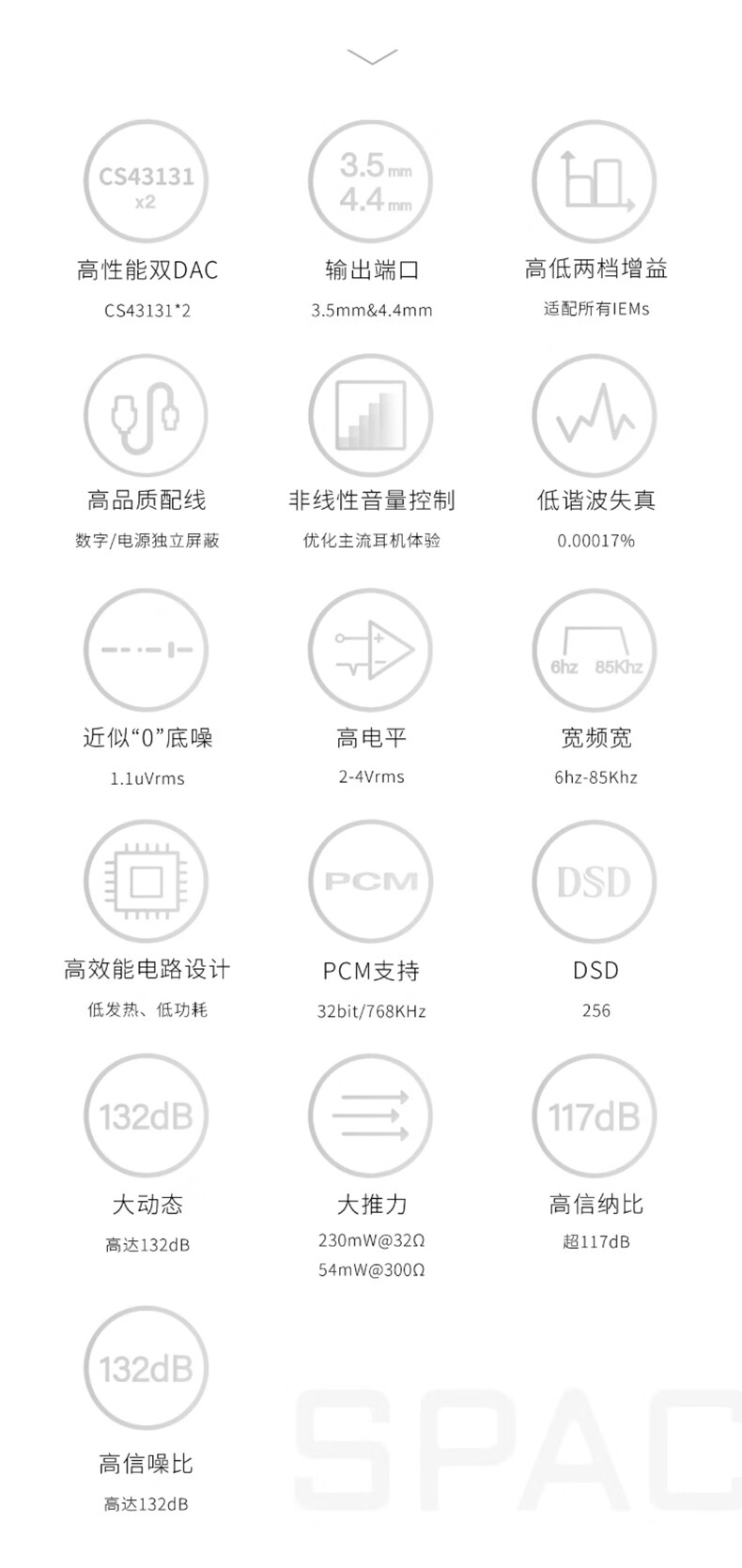 CS43131
x2

高性能双DAC

CS43131*2

3.5mm
4.4mm

输出端口

3.5mm&4.4mm

高低两档增益

适配所有IEMs

高品质配线

数字/电源独立屏蔽

非线性音量控制

优化主流耳机体验

低谐波失真

0.00017%

近似“0”底噪

1.1uVrms

高电平

2-4Vrms

6hz 85Khz

宽频宽

6hz-85Khz

高效能电路设计

低发热、低功耗

PCM

PCM支持

32bit/768KHz

DSD

DSD

256

132dB

大动态

高达132dB

大推力

230mW@32Ω
54mW@300Ω

117dB

高信纳比

超117dB

132dB

高信噪比

高达132dB

SPAC