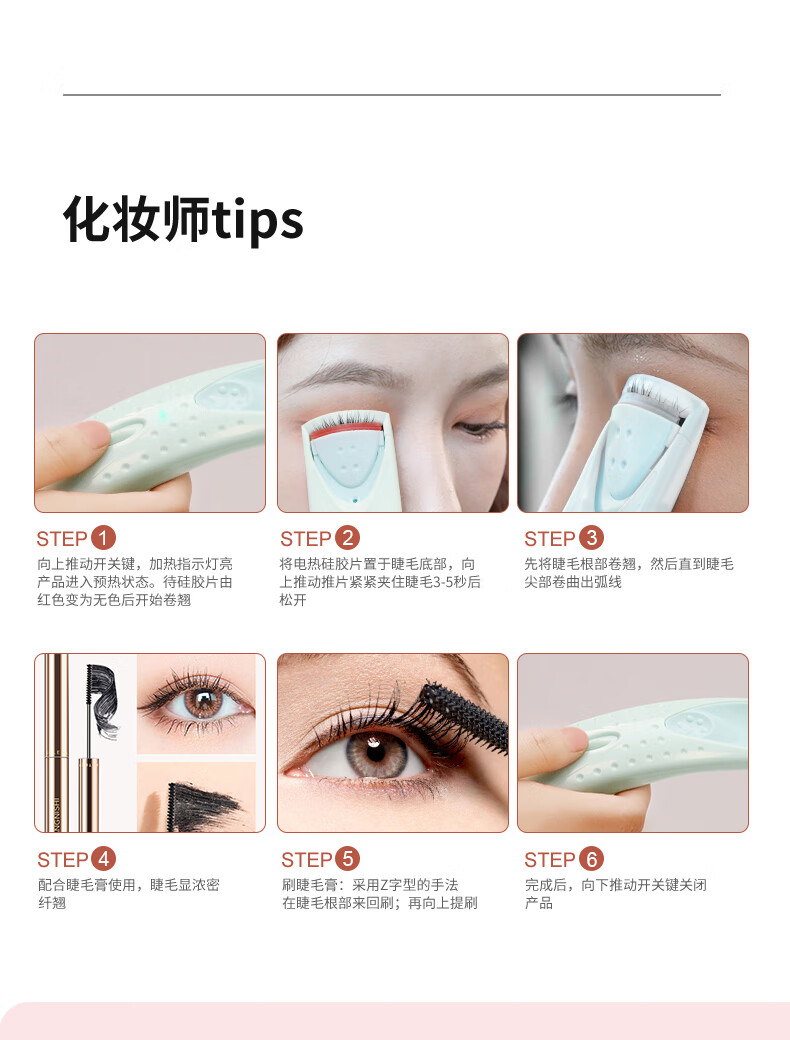 化妆师tips

STEP 1
向上推动开关键，加热指示灯亮产品进入预热状态。待硅胶片由红色变为无色后开始卷翘

STEP 2
将电热硅胶片置于睫毛底部，向上推动推片紧紧夹住睫毛3-5秒后松开

STEP 3
先将睫毛根部卷翘，然后直到睫毛尖部卷曲出弧线

STEP 4
配合睫毛膏使用，睫毛显浓密纤翘

STEP 5
刷睫毛膏：采用Z字型的手法在睫毛根部来回刷；再向上提刷

STEP 6
完成后，向下推动开关键关闭产品