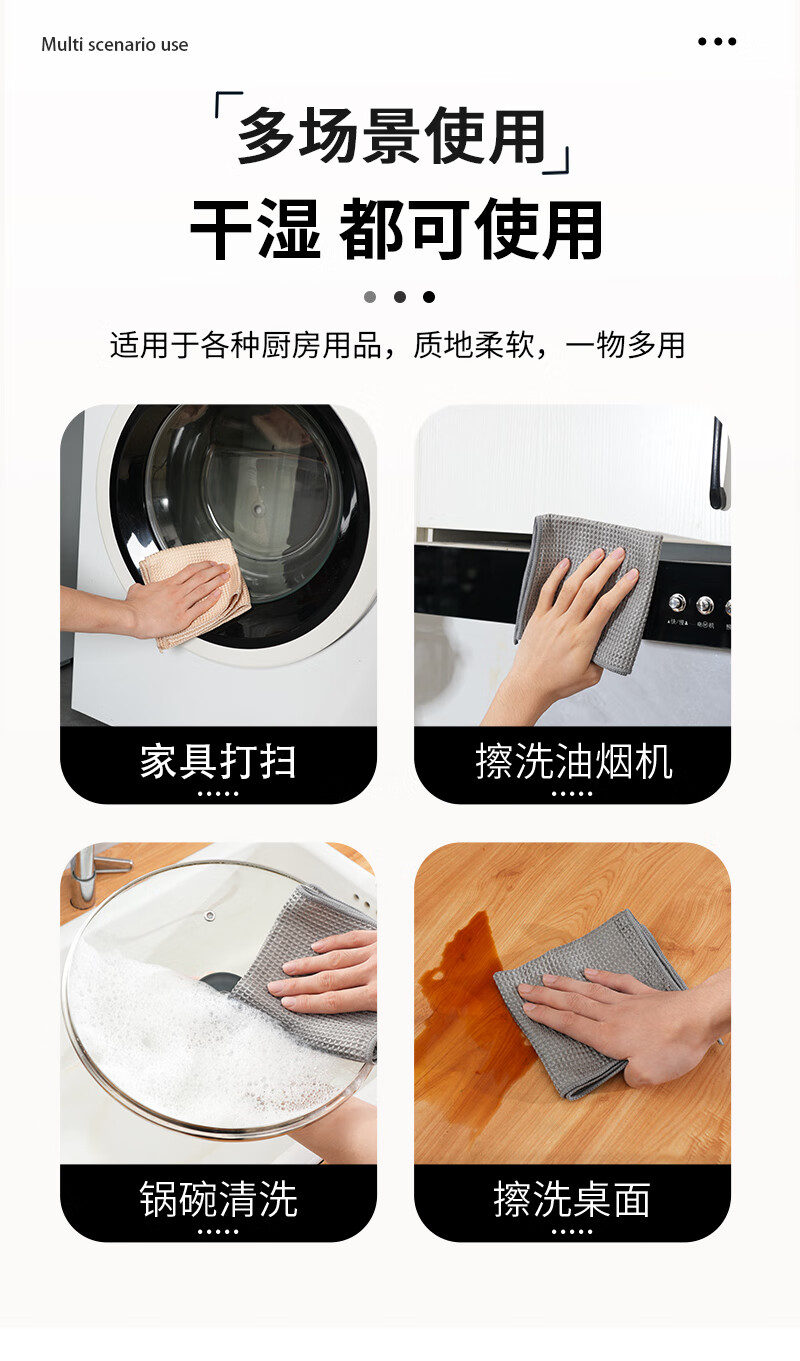 Multi scenario use

「多场景使用」

干湿 都可使用

适用于各种厨房用品，质地柔软，一物多用

家具打扫

擦洗油烟机

锅碗清洗

擦洗桌面