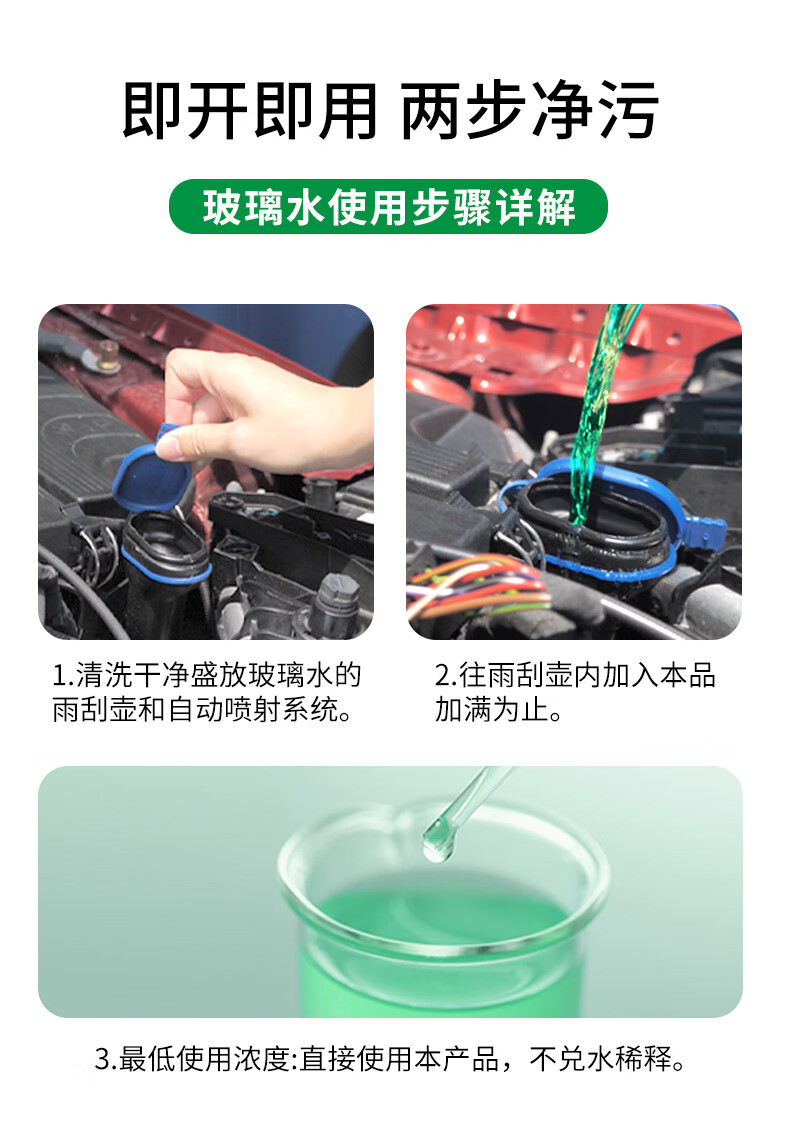 即开即用 两步净污

玻璃水使用步骤详解

1.清洗干净盛放玻璃水的雨刮壶和自动喷射系统。

2.往雨刮壶内加入本品加满为止。

3.最低使用浓度:直接使用本产品，不兑水稀释。