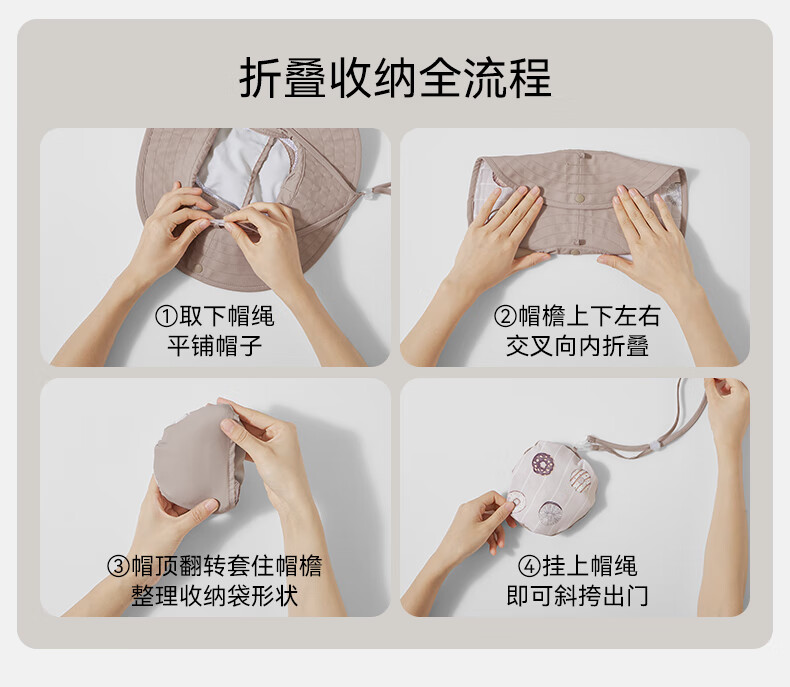 折叠收纳全流程

①取下帽绳
平铺帽子

②帽檐上下左右
交叉向内折叠

③帽顶翻转套住帽檐
整理收纳袋形状

④挂上帽绳
即可斜挎出门