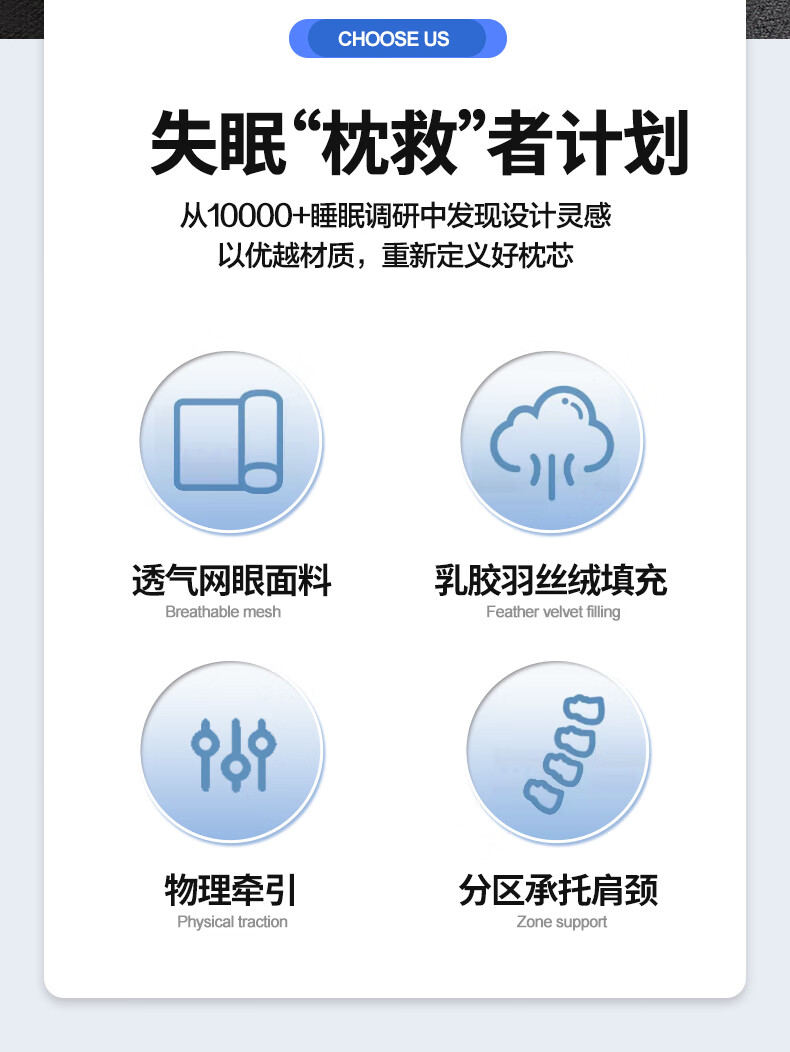 CHOOSE US

失眠“枕救”者计划

从10000+睡眠调研中发现设计灵感
以优越材质，重新定义好枕芯

透气网眼面料
Breathable mesh

乳胶羽丝绒填充
Feather velvet filling

物理牵引
Physical traction

分区承托肩颈
Zone support