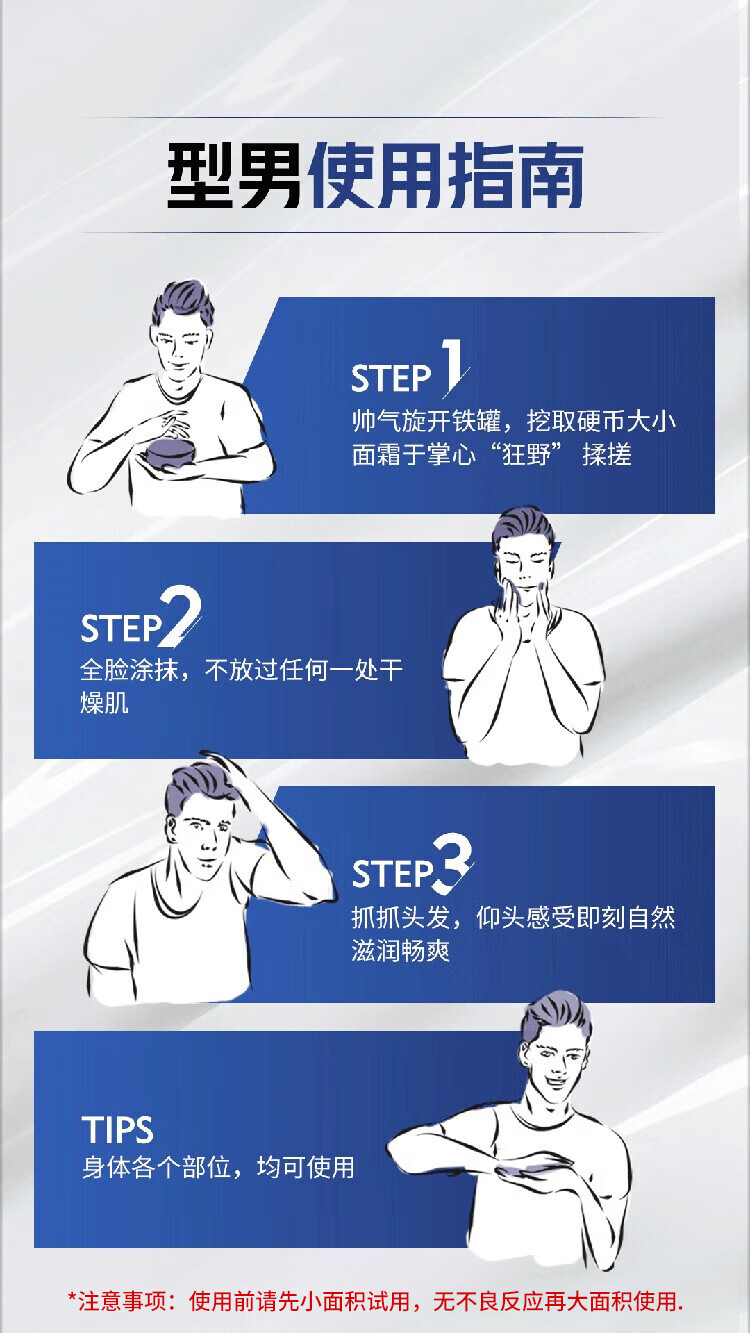 型男使用指南

STEP 1
帅气旋开铁罐，挖取硬币大小面霜于掌心“狂野” 揉搓

STEP 2
全脸涂抹，不放过任何一处干燥肌

STEP 3
抓抓头发，仰头感受即刻自然滋润畅爽

TIPS
身体各个部位，均可使用

*注意事项：使用前请先小面积试用，无不良反应再大面积使用.