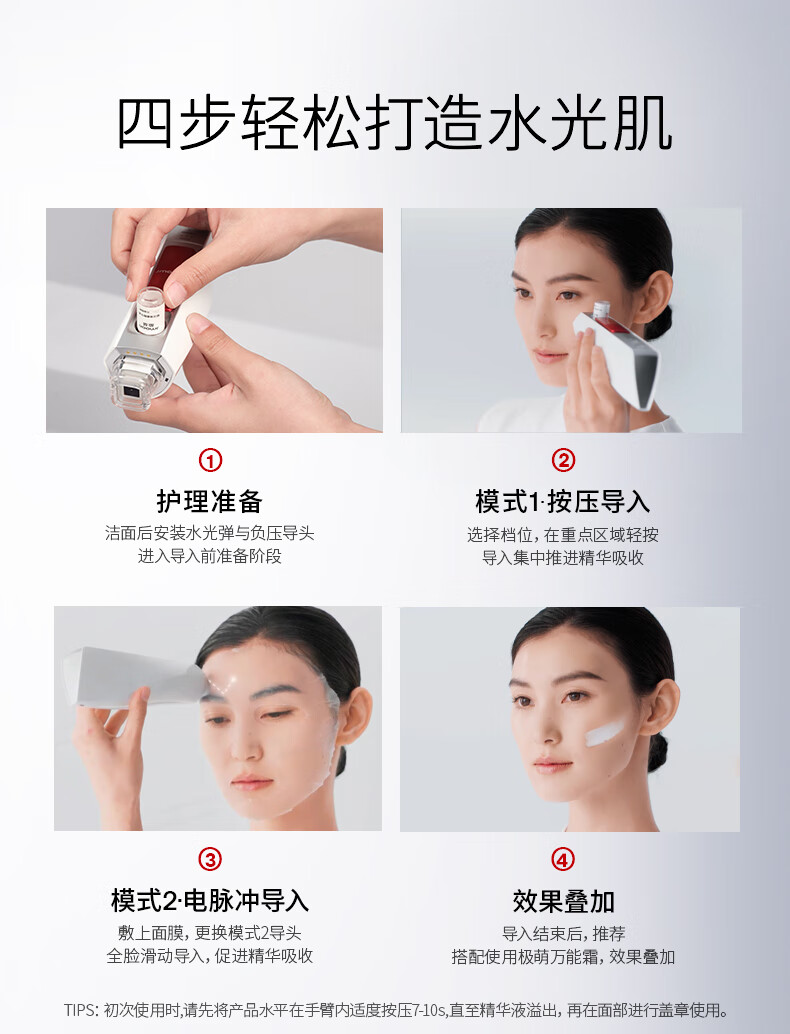 四步轻松打造水光肌

①
护理准备
洁面后安装水光弹与负压导头
进入导入前准备阶段

②
模式1·按压导入
选择档位，在重点区域轻按
导入集中推进精华吸收

③
模式2·电脉冲导入
敷上面膜，更换模式2导头
全脸滑动导入，促进精华吸收

④
效果叠加
导入结束后，推荐
搭配使用极萌万能霜，效果叠加

TIPS: 初次使用时,请先将产品水平在手臂内适度按压7-10s,直至精华液溢出，再在面部进行盖章使用。