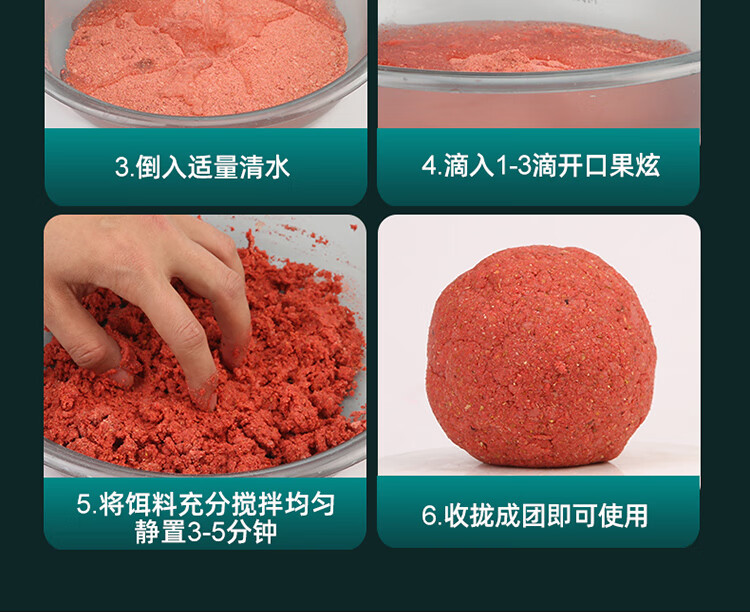 3.倒入适量清水

4.滴入1-3滴开口果炫

5.将饵料充分搅拌均匀
静置3-5分钟

6.收拢成团即可使用