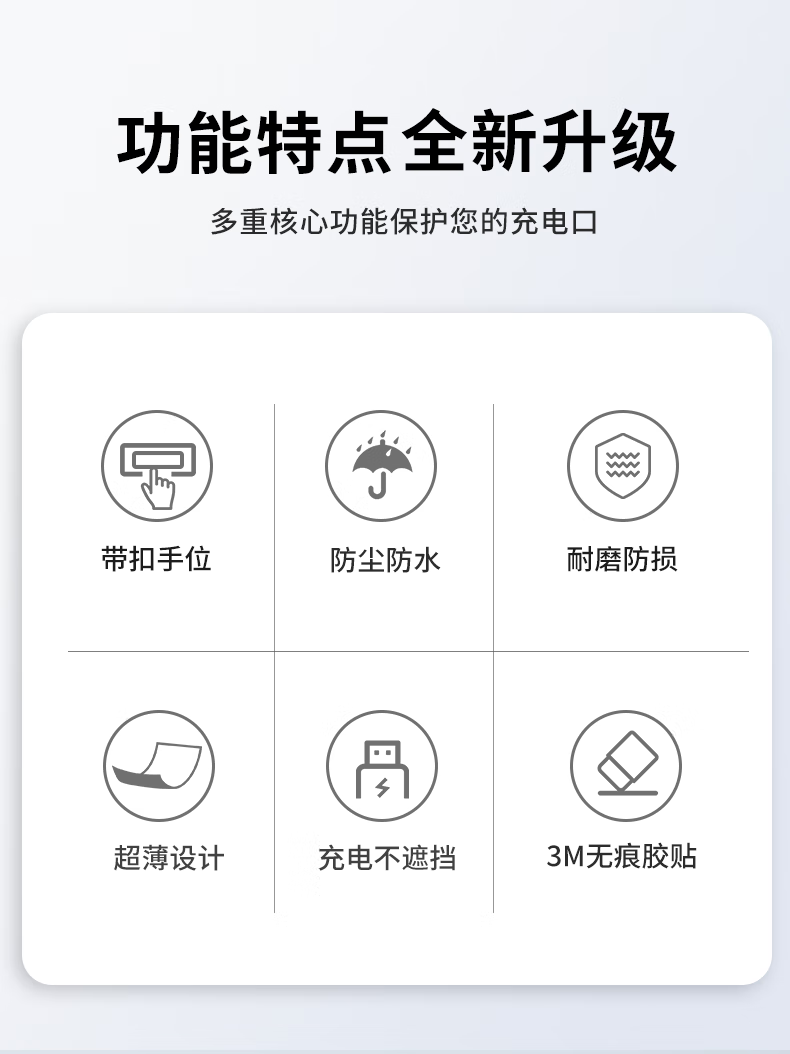 功能特点全新升级

多重核心功能保护您的充电口

带扣手位

防尘防水

耐磨防损

超薄设计

充电不遮挡

3M无痕胶贴