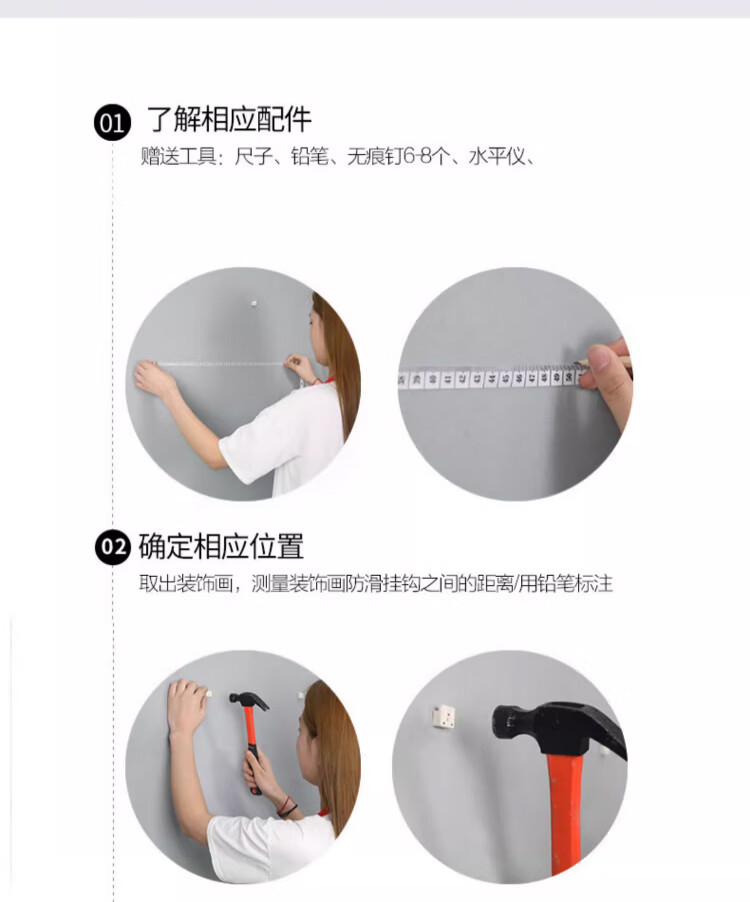 01 了解相应配件

赠送工具：尺子、铅笔、无痕钉6-8个、水平仪、

02 确定相应位置

取出装饰画，测量装饰画防滑挂钩之间的距离/用铅笔标注