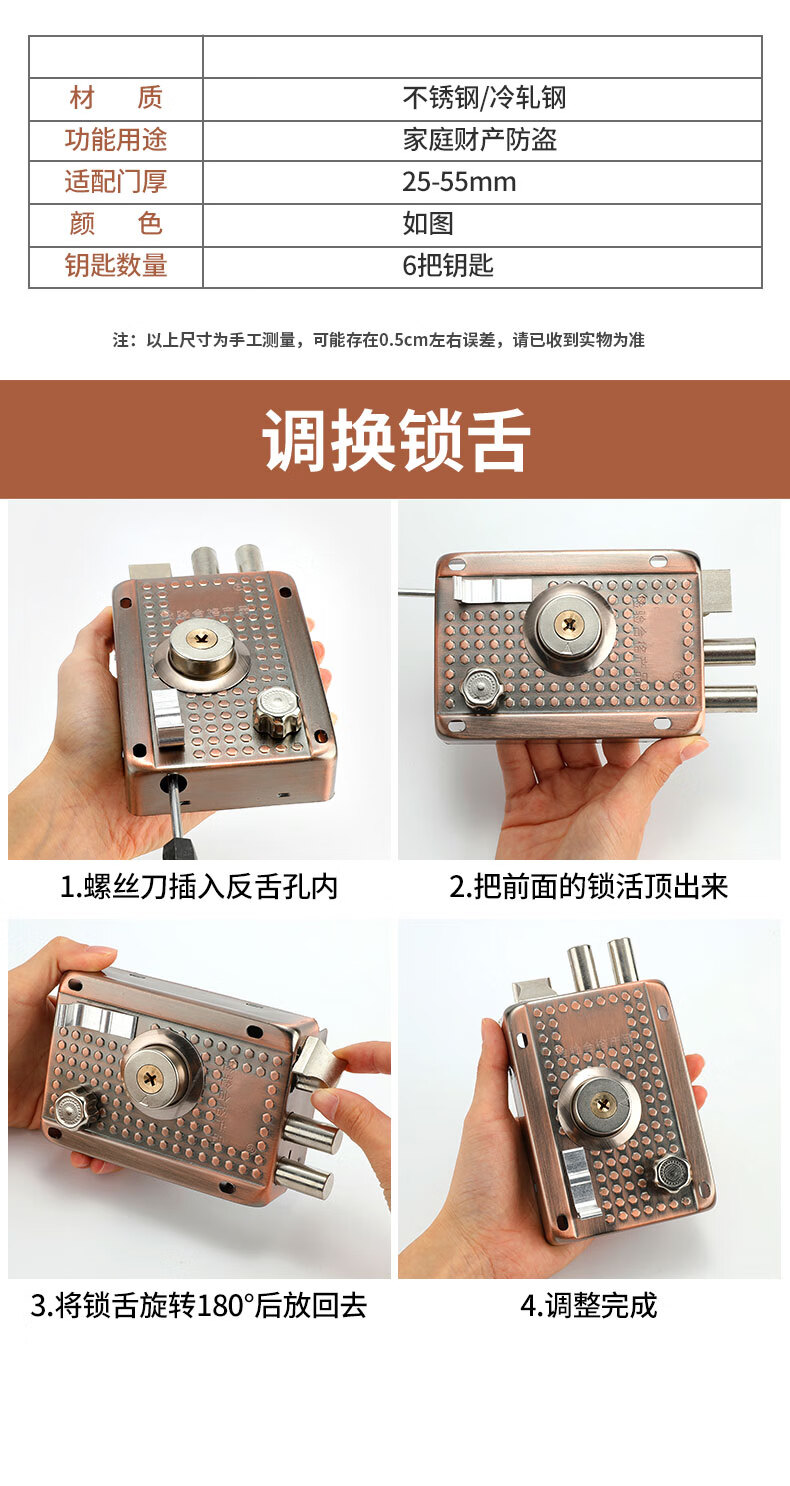 | | |
|---|---|
| 材　质 | 不锈钢/冷轧钢 |
| 功能用途 | 家庭财产防盗 |
| 适配门厚 | 25-55mm |
| 颜　色 | 如图 |
| 钥匙数量 | 6把钥匙 |

注：以上尺寸为手工测量，可能存在0.5cm左右误差，请已收到实物为准

调换锁舌

1.螺丝刀插入反舌孔内

2.把前面的锁活顶出来

3.将锁舌旋转180°后放回去

4.调整完成