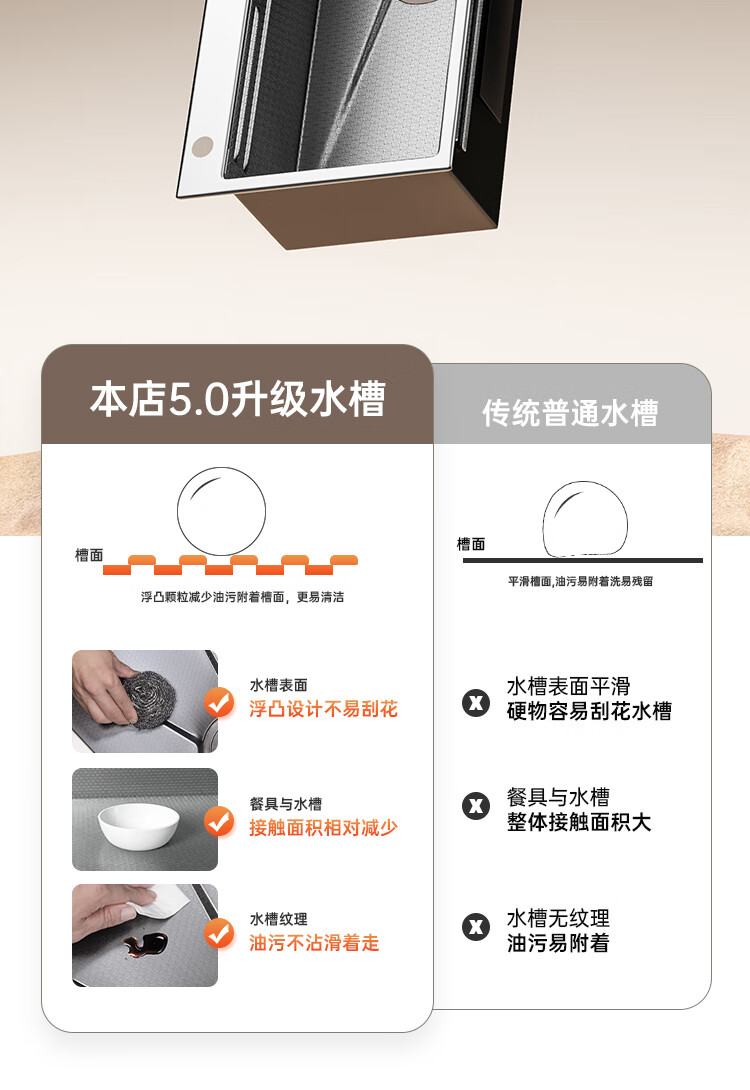 本店5.0升级水槽

槽面

浮凸颗粒减少油污附着槽面，更易清洁

水槽表面
浮凸设计不易刮花

餐具与水槽
接触面积相对减少

水槽纹理
油污不沾滑着走

传统普通水槽

槽面

平滑槽面,油污易附着洗易残留

水槽表面平滑
硬物容易刮花水槽

餐具与水槽
整体接触面积大

水槽无纹理
油污易附着