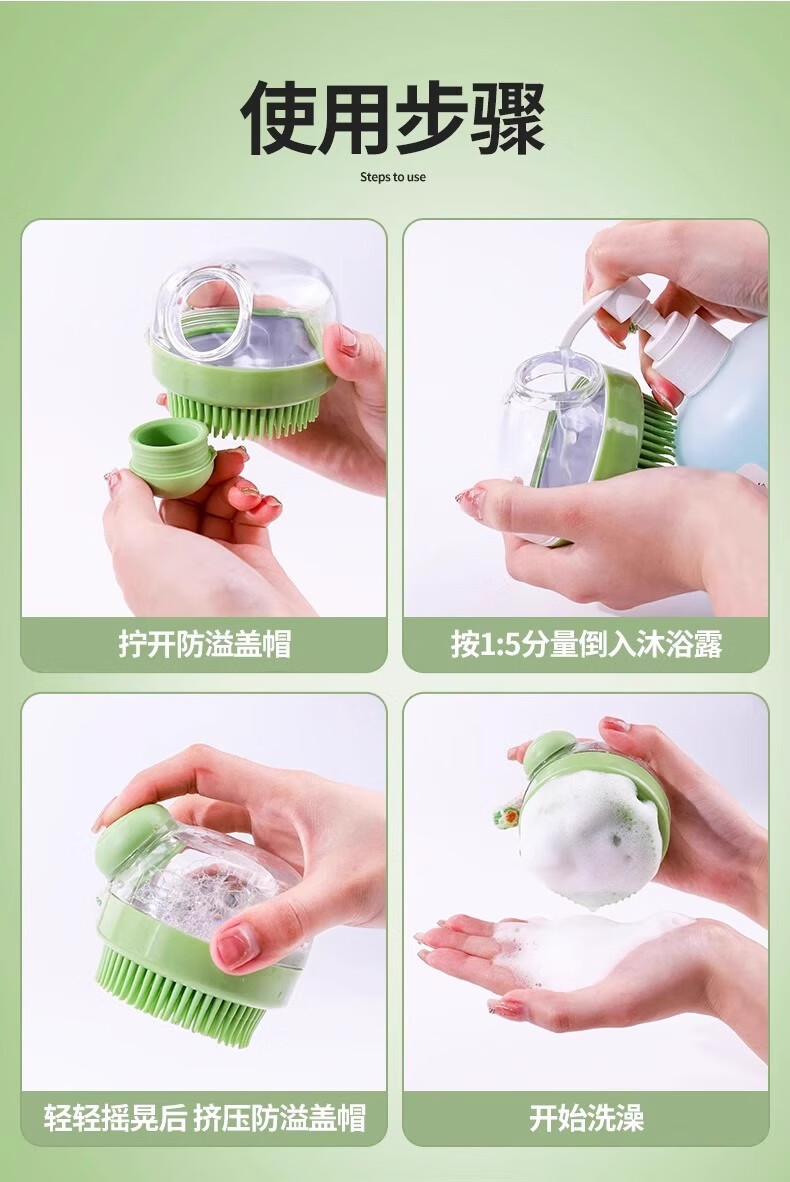 使用步骤

Steps to use

拧开防溢盖帽

按1:5分量倒入沐浴露

轻轻摇晃后 挤压防溢盖帽

开始洗澡