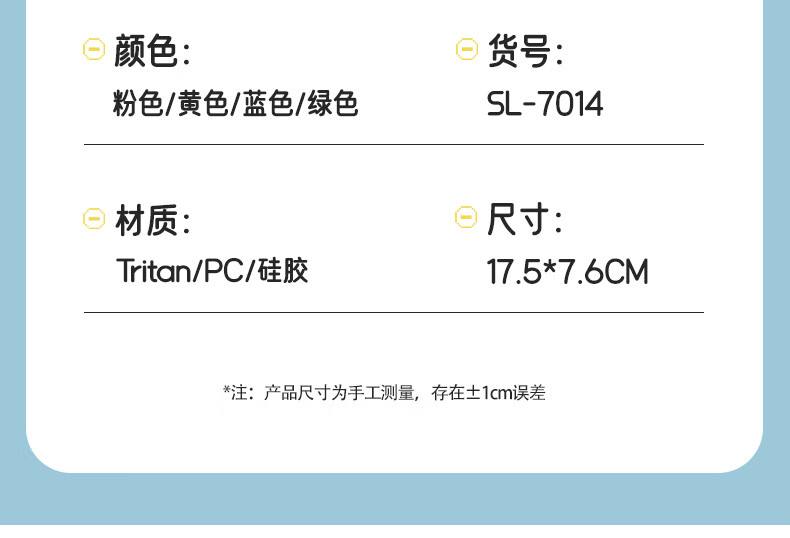 颜色:
粉色/黄色/蓝色/绿色

货号:
SL-7014

材质:
Tritan/PC/硅胶

尺寸:
17.5*7.6CM

*注：产品尺寸为手工测量，存在±1cm误差