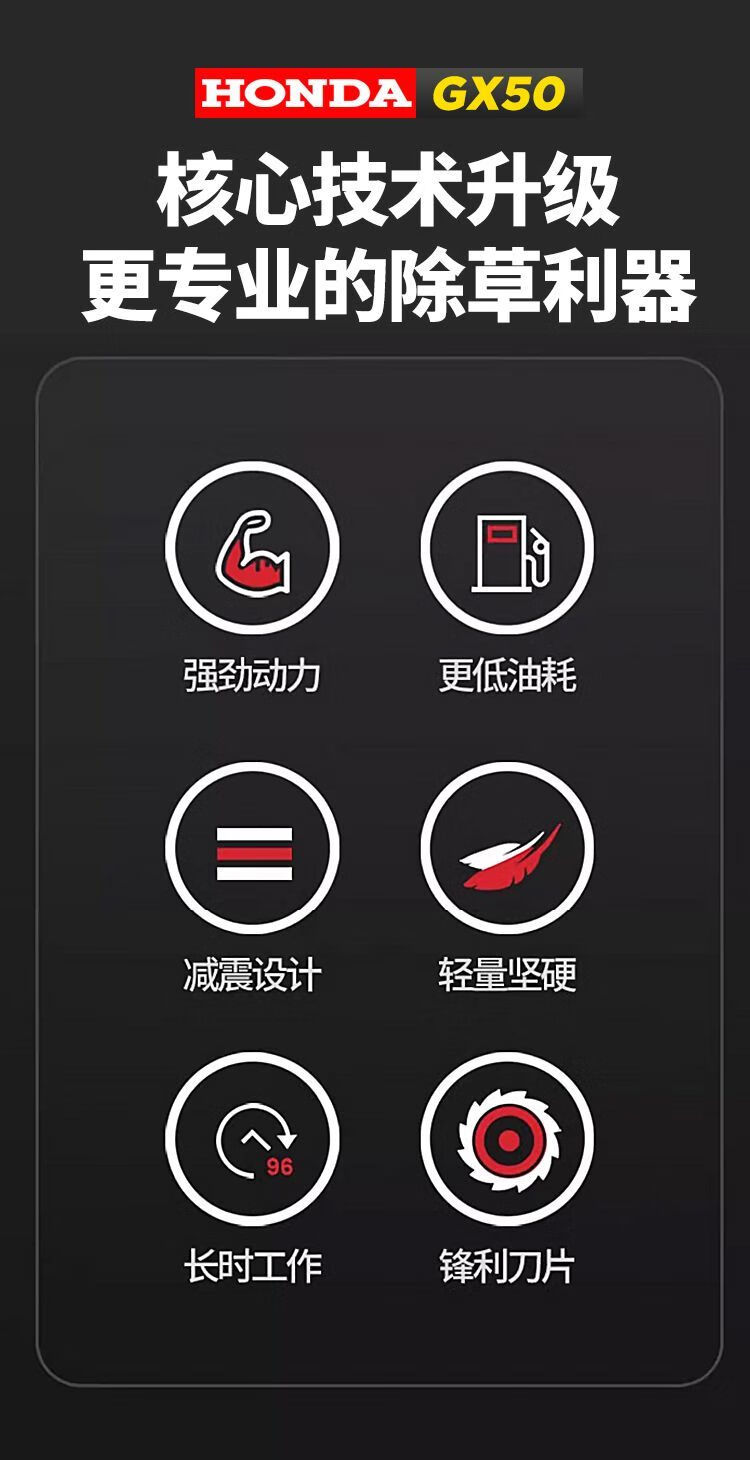 HONDA GX50

核心技术升级
更专业的除草利器

强劲动力

更低油耗

减震设计

轻量坚硬

96

长时工作

锋利刀片