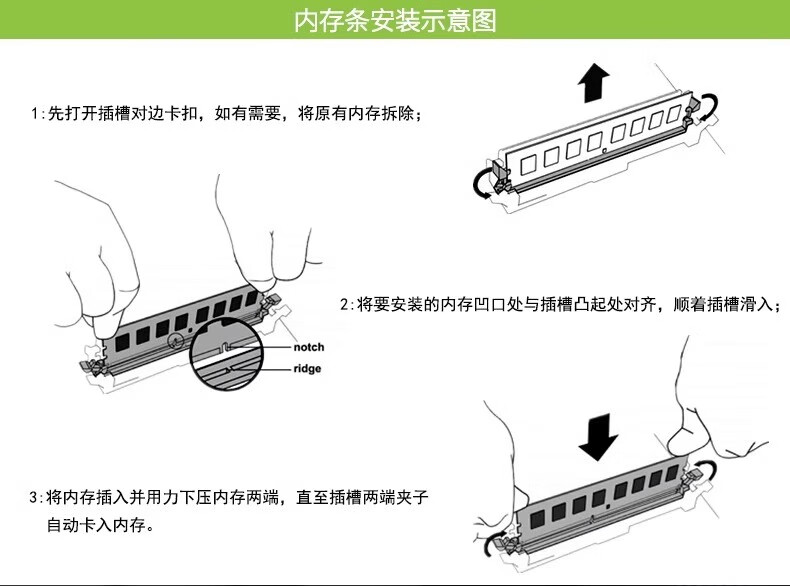 内存条安装示意图

1:先打开插槽对边卡扣，如有需要，将原有内存拆除；

notch

ridge

2:将要安装的内存凹口处与插槽凸起处对齐，顺着插槽滑入；

3:将内存插入并用力下压内存两端，直至插槽两端夹子自动卡入内存。