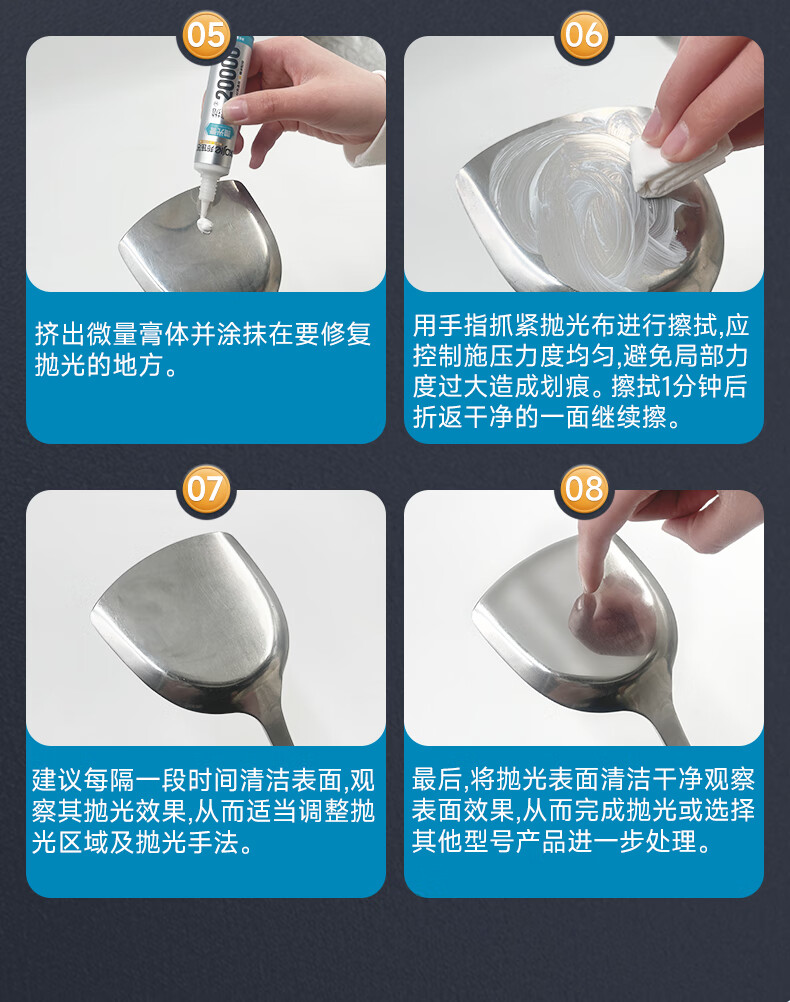 05

20000

挤出微量膏体并涂抹在要修复抛光的地方。

06

用手指抓紧抛光布进行擦拭,应控制施压力度均匀,避免局部力度过大造成划痕。擦拭1分钟后折返干净的一面继续擦。

07

建议每隔一段时间清洁表面,观察其抛光效果,从而适当调整抛光区域及抛光手法。

08

最后,将抛光表面清洁干净观察表面效果,从而完成抛光或选择其他型号产品进一步处理。