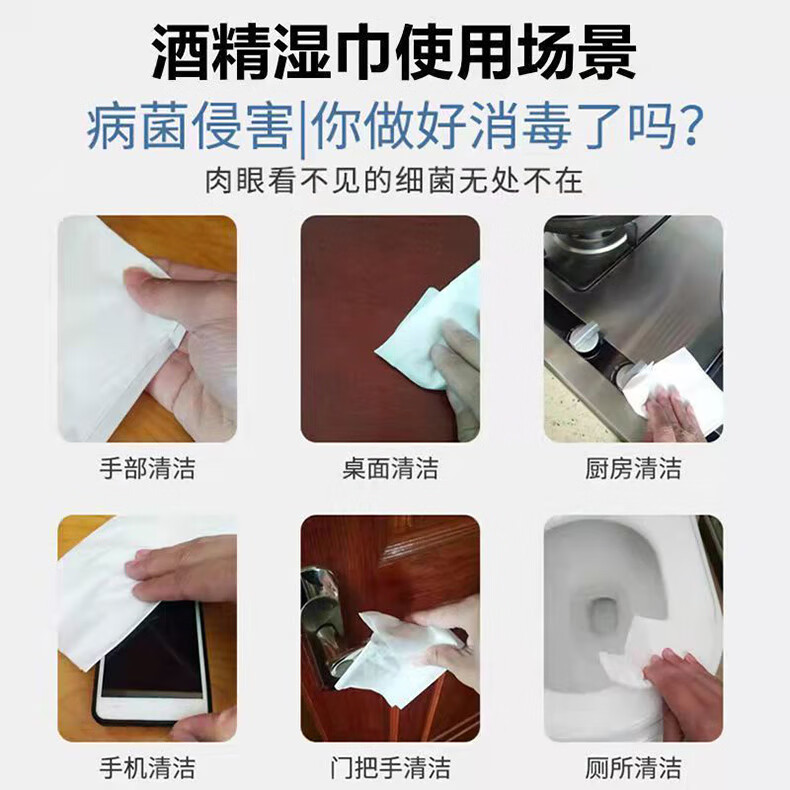 酒精湿巾使用场景

病菌侵害|你做好消毒了吗?

肉眼看不见的细菌无处不在

手部清洁

桌面清洁

厨房清洁

手机清洁

门把手清洁

厕所清洁