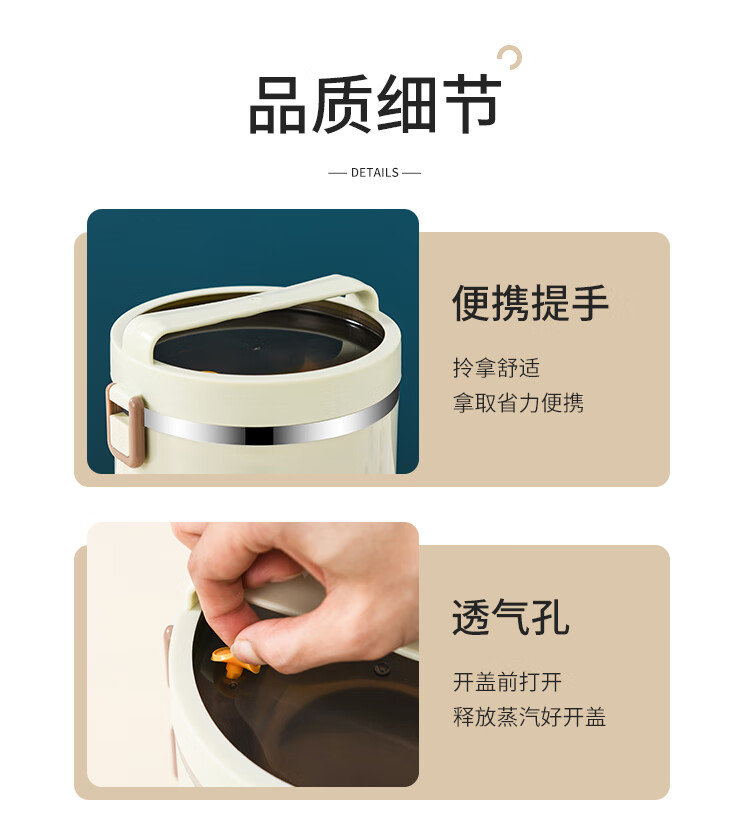 品质细节

— DETAILS —

便携提手

拎拿舒适
拿取省力便携

透气孔

开盖前打开
释放蒸汽好开盖