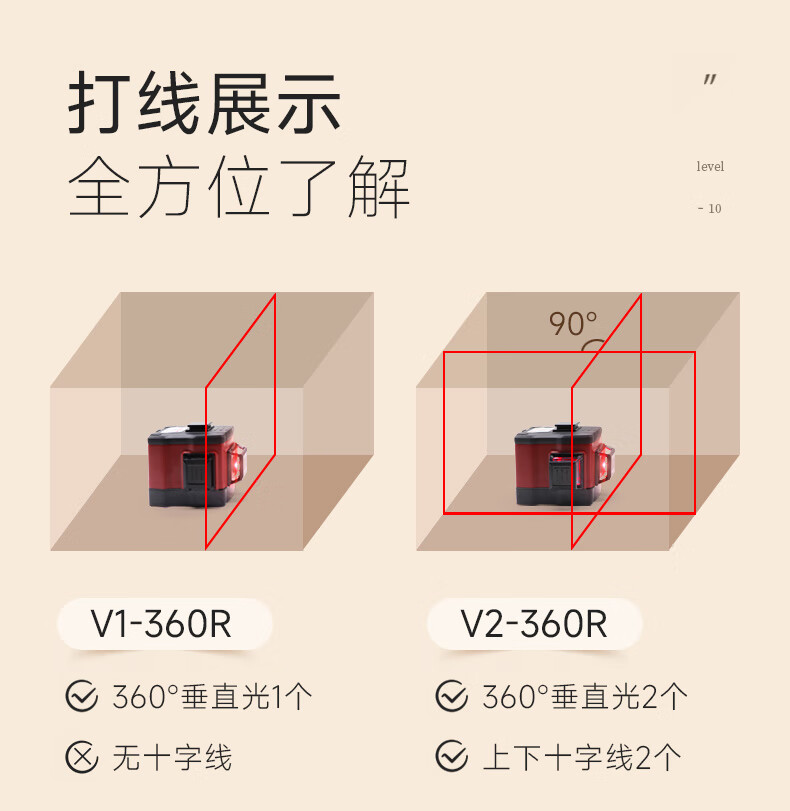 打线展示
全方位了解

"
level
- 10

90°

V1-360R
360°垂直光1个
无十字线

V2-360R
360°垂直光2个
上下十字线2个