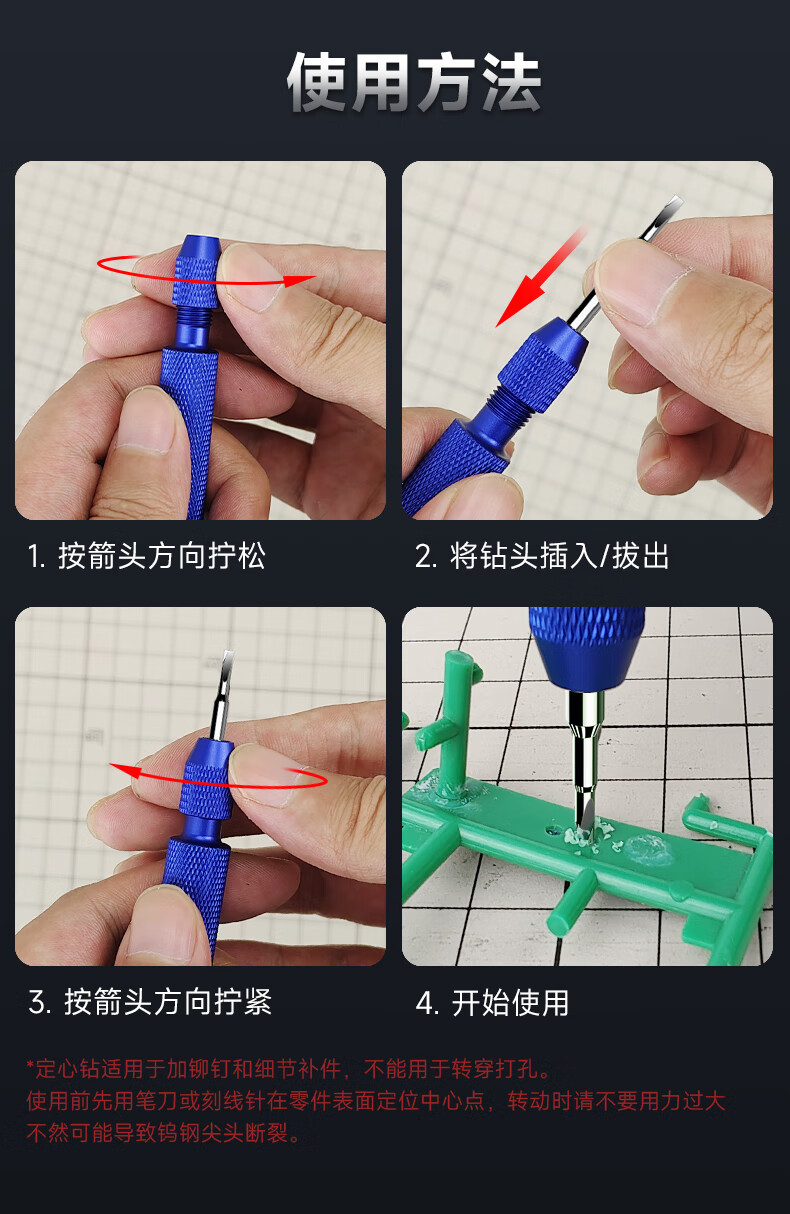 使用方法

1. 按箭头方向拧松

2. 将钻头插入/拔出

3. 按箭头方向拧紧

4. 开始使用

*定心钻适用于加铆钉和细节补件，不能用于转穿打孔。
使用前先用笔刀或刻线针在零件表面定位中心点，转动时请不要用力过大
不然可能导致钨钢尖头断裂。