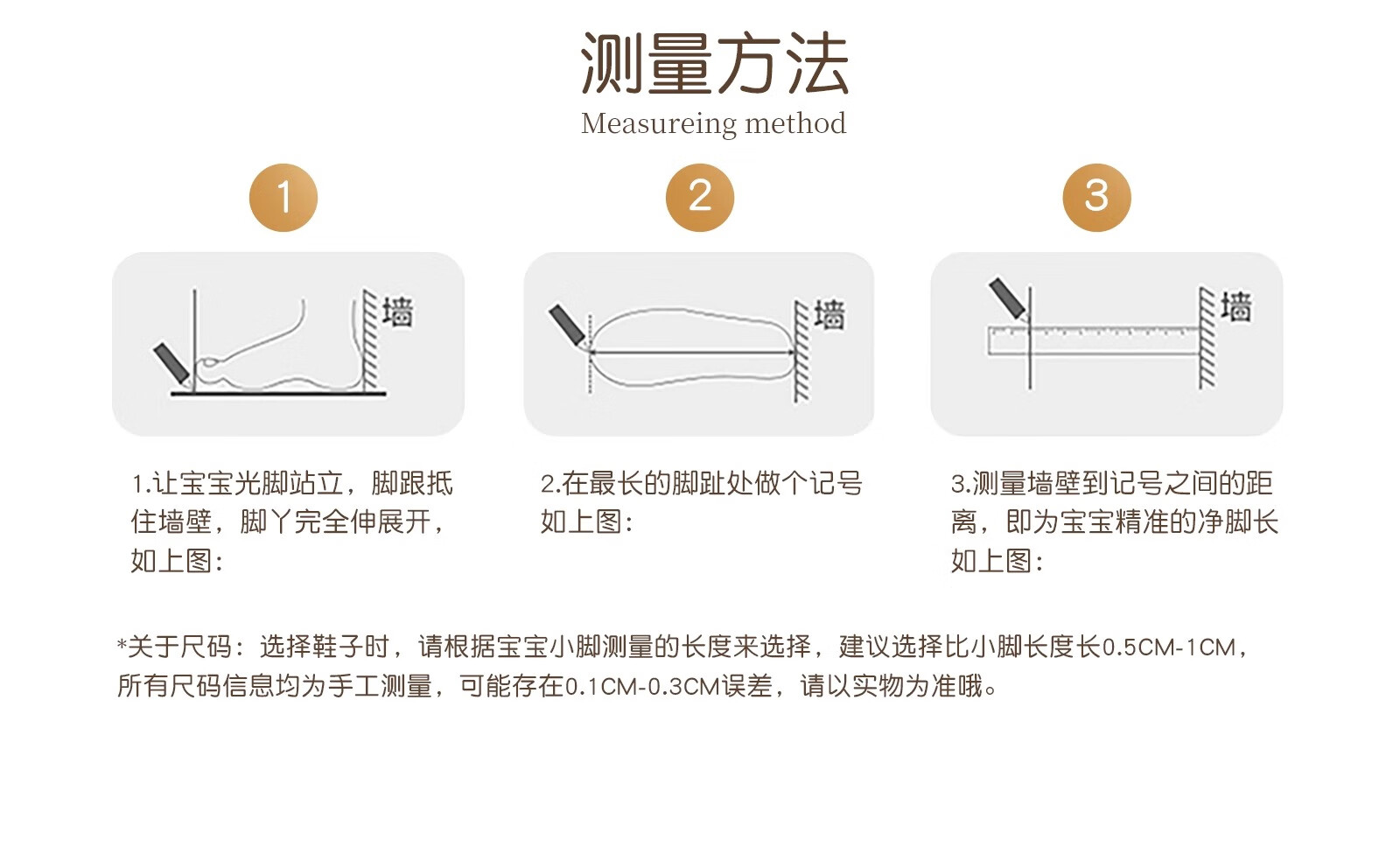 测量方法
Measureing method

1

墙

1.让宝宝光脚站立，脚跟抵住墙壁，脚丫完全伸展开，如上图：

2

墙

2.在最长的脚趾处做个记号如上图：

3

墙

3.测量墙壁到记号之间的距离，即为宝宝精准的净脚长如上图：

*关于尺码：选择鞋子时，请根据宝宝小脚测量的长度来选择，建议选择比小脚长度长0.5CM-1CM，所有尺码信息均为手工测量，可能存在0.1CM-0.3CM误差，请以实物为准哦。