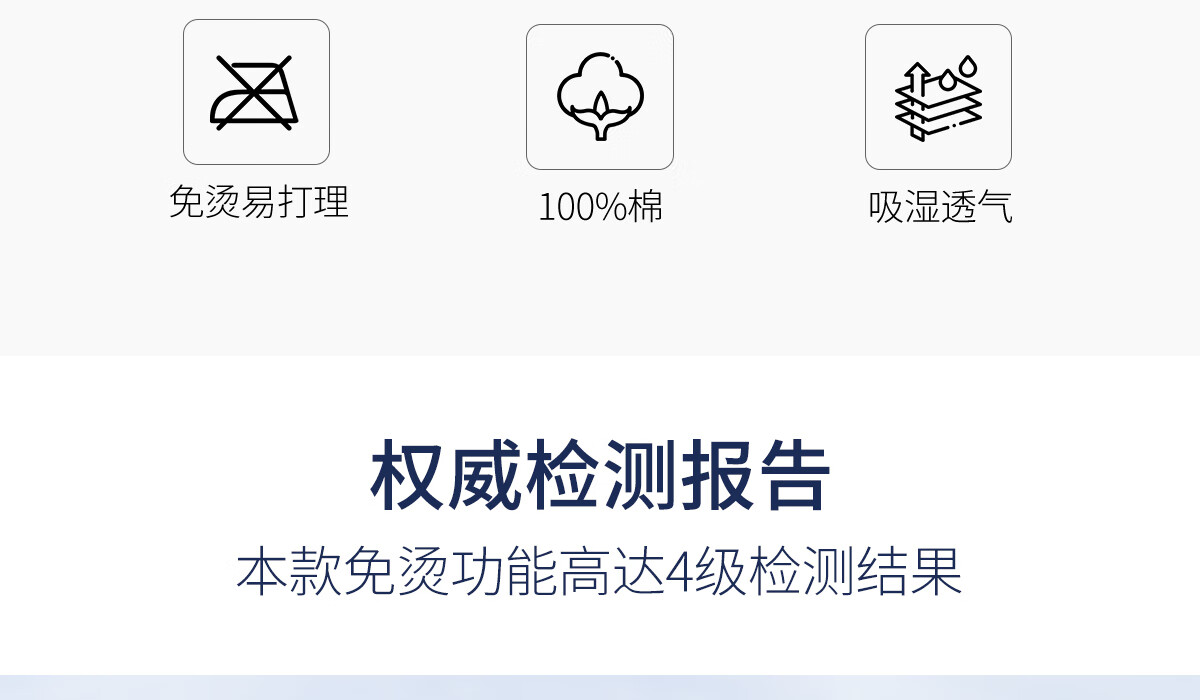 免烫易打理

100%棉

吸湿透气

权威检测报告

本款免烫功能高达4级检测结果