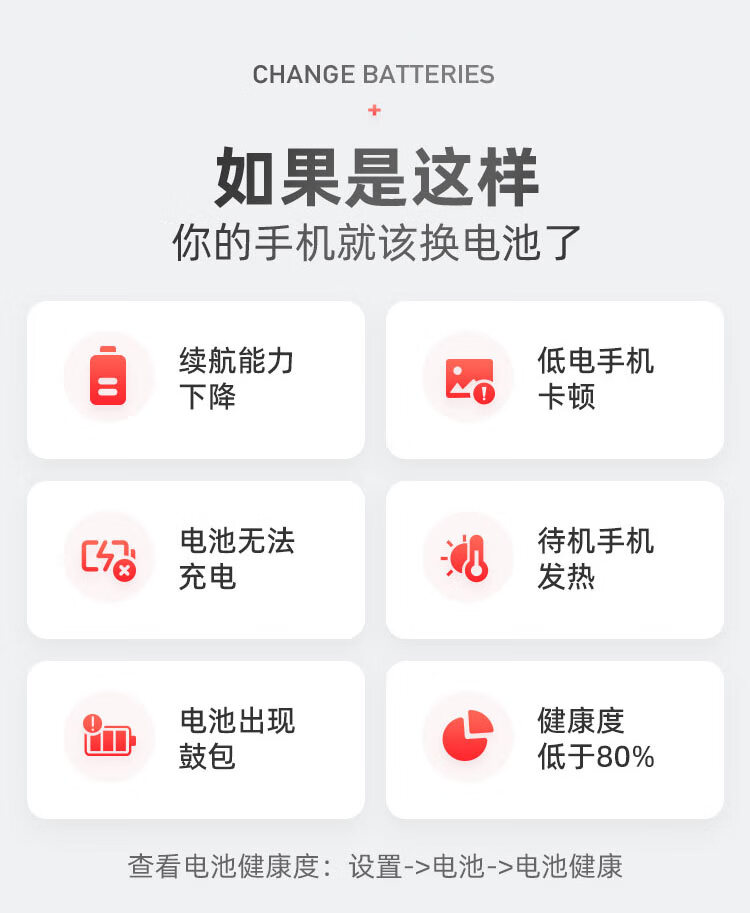 CHANGE BATTERIES

+

如果是这样

你的手机就该换电池了

续航能力
下降

低电手机
卡顿

电池无法
充电

待机手机
发热

电池出现
鼓包

健康度
低于80%

查看电池健康度：设置->电池->电池健康