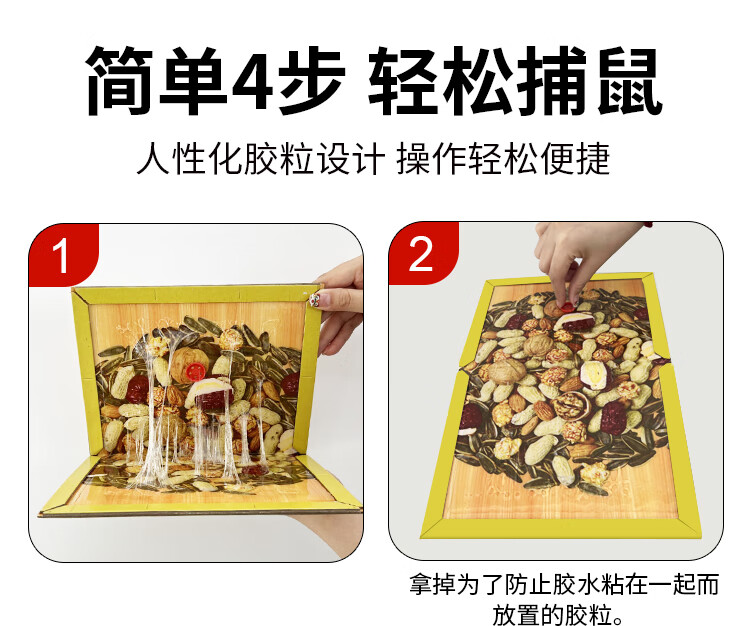 简单4步 轻松捕鼠

人性化胶粒设计 操作轻松便捷

1

2

拿掉为了防止胶水粘在一起而放置的胶粒。